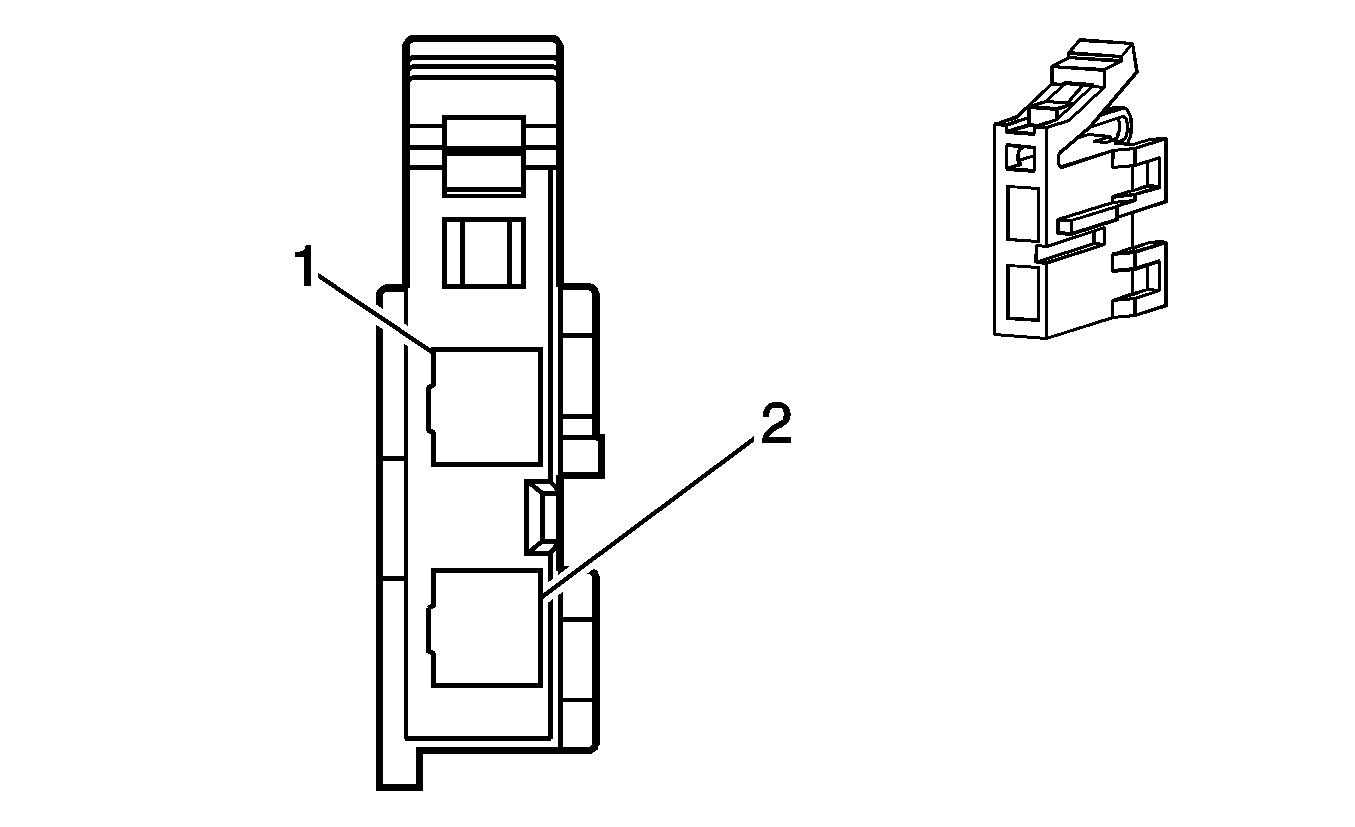 1
2