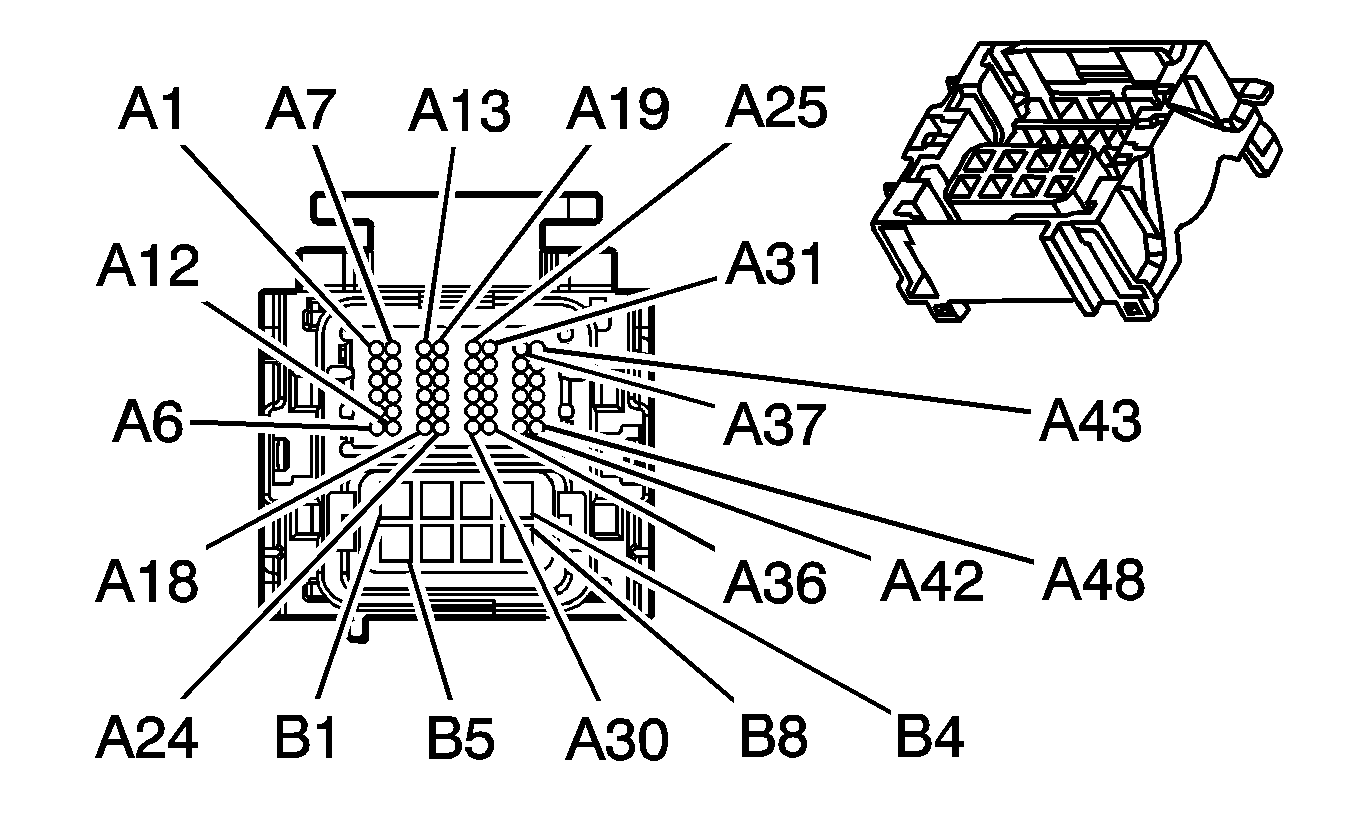 A1 A7 A13 A19 A25
A12
A31
A6
A37
A43
A18
A36
A42
A48
A24
B1
B5
A30
B8
B4