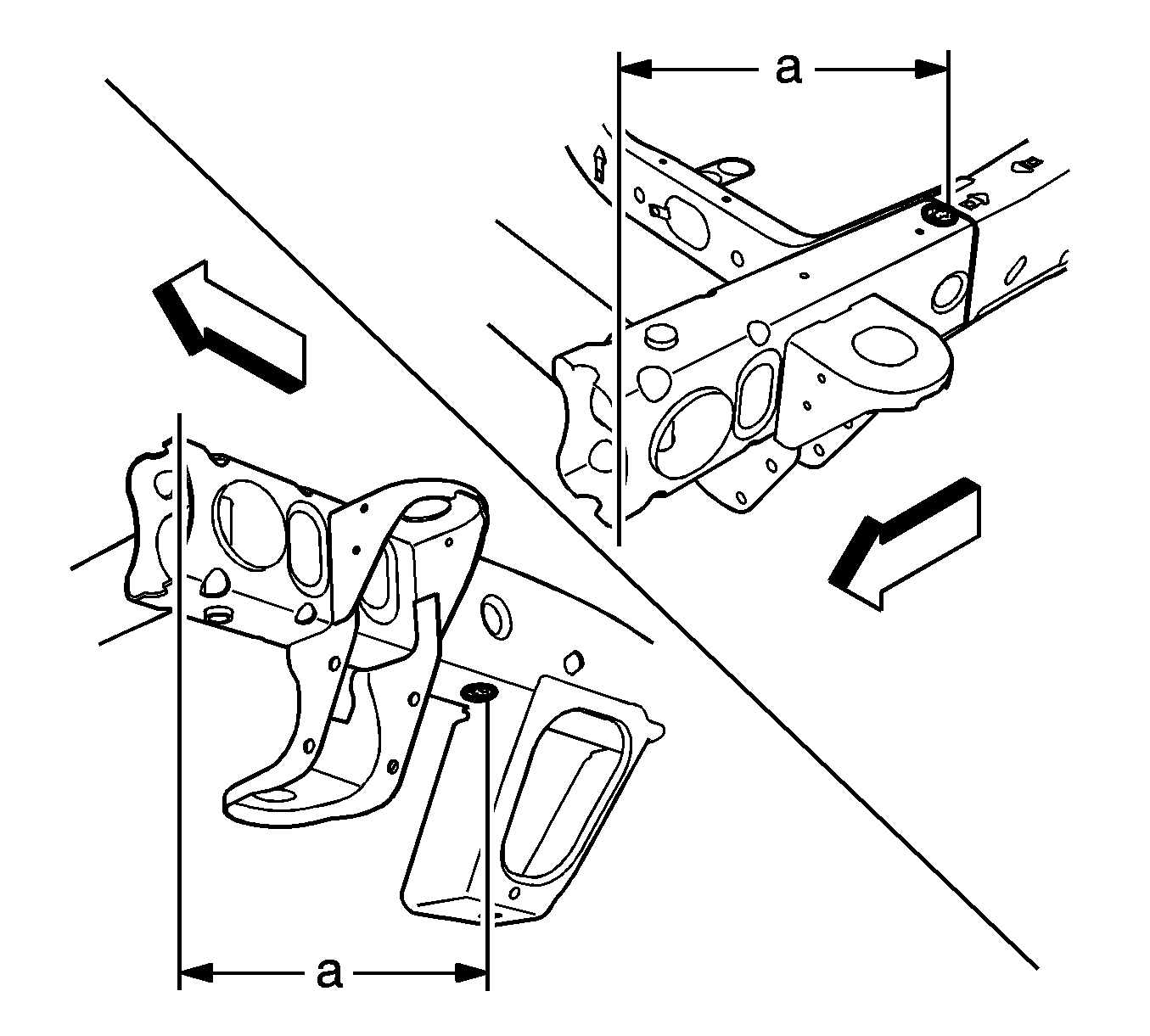 a

a