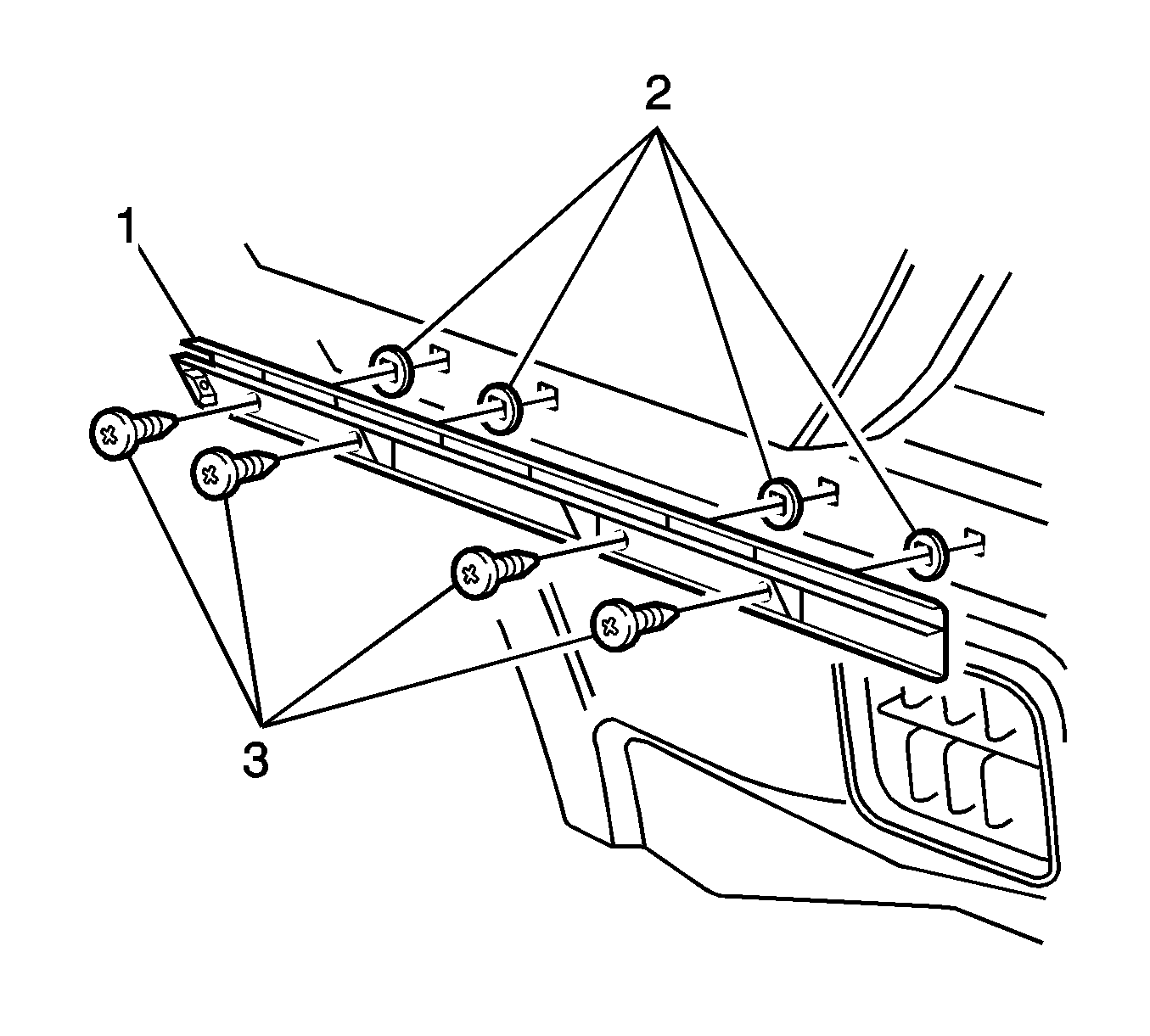 2
1
3