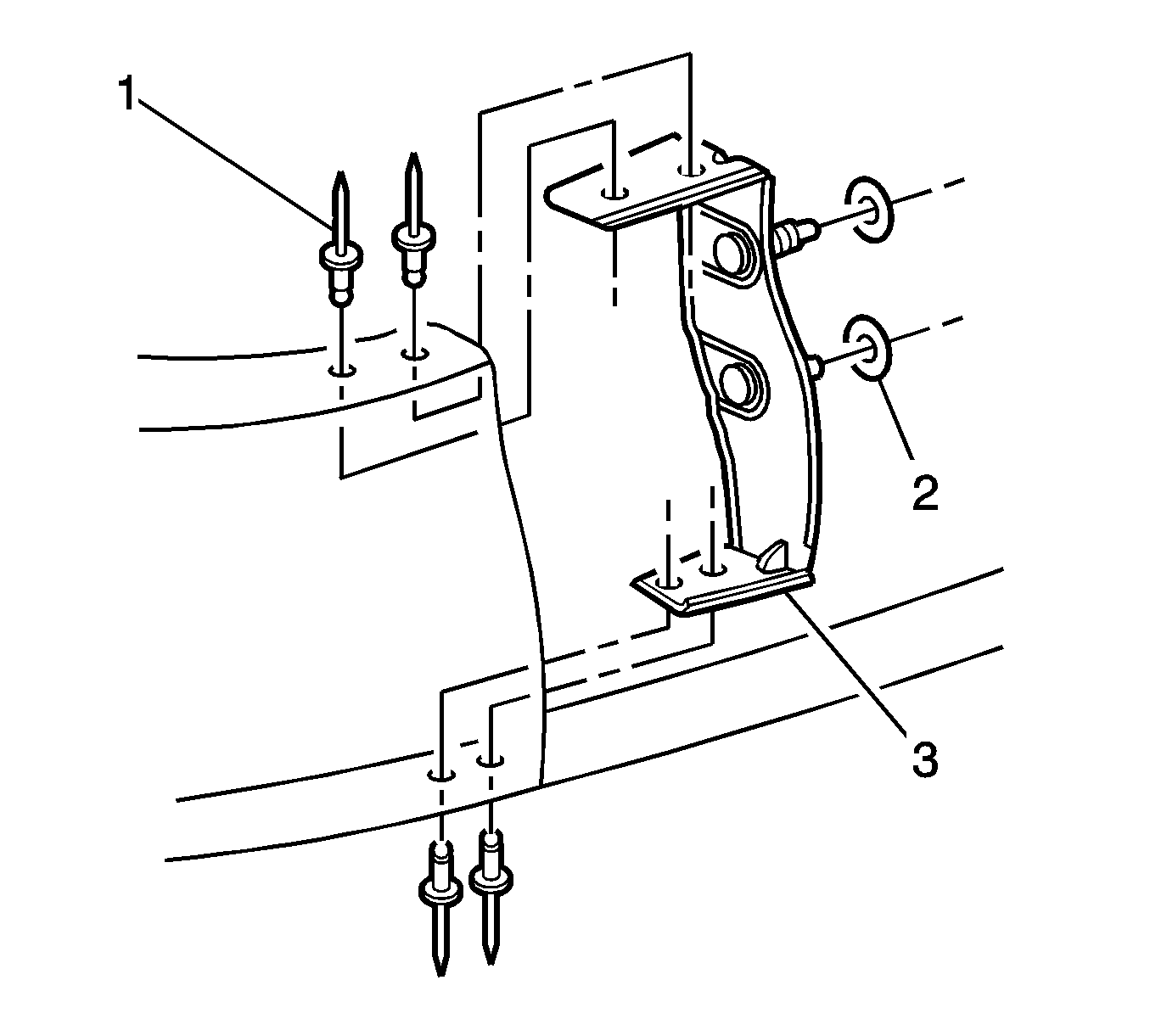 1
2
3