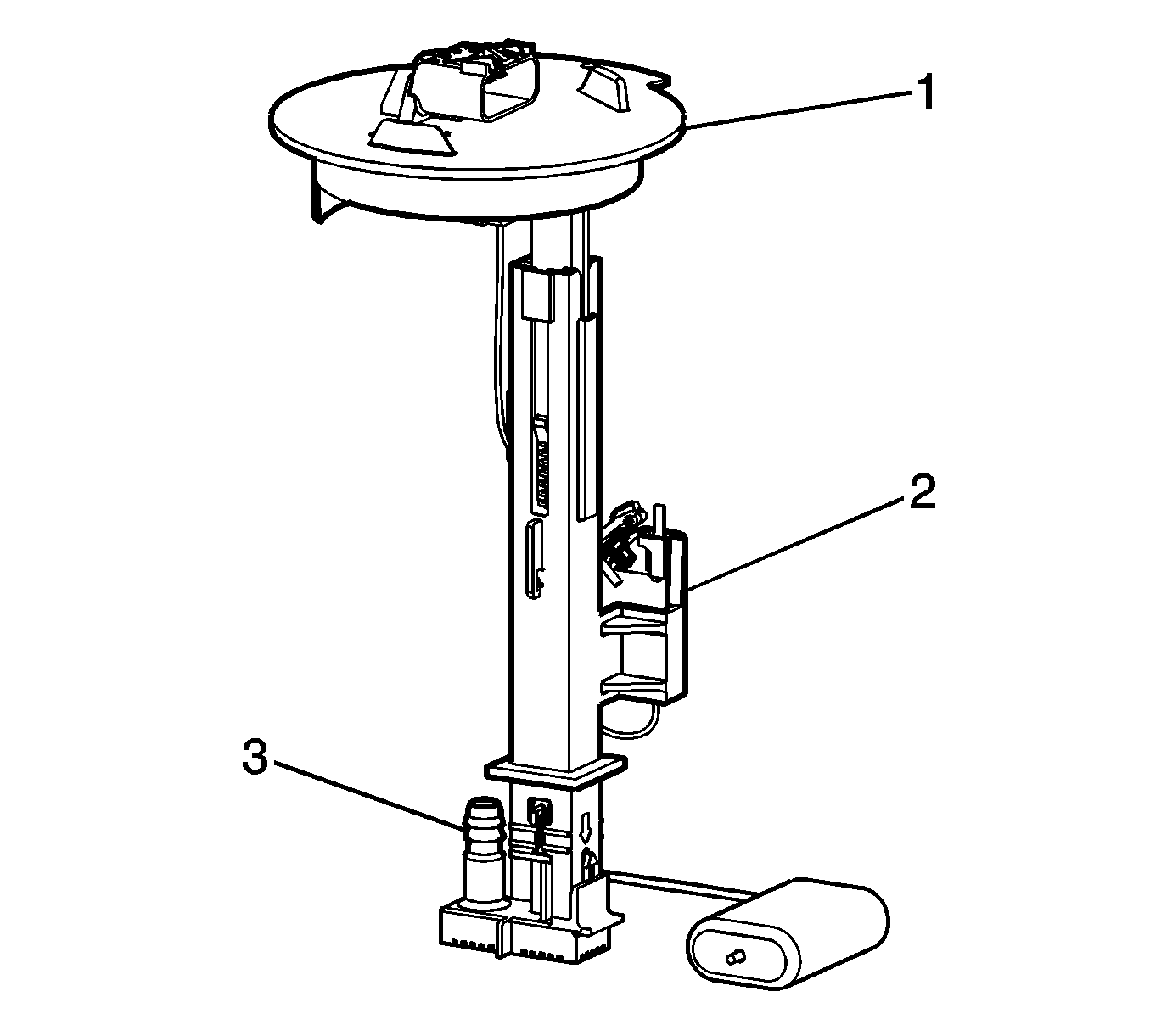 1

2

3