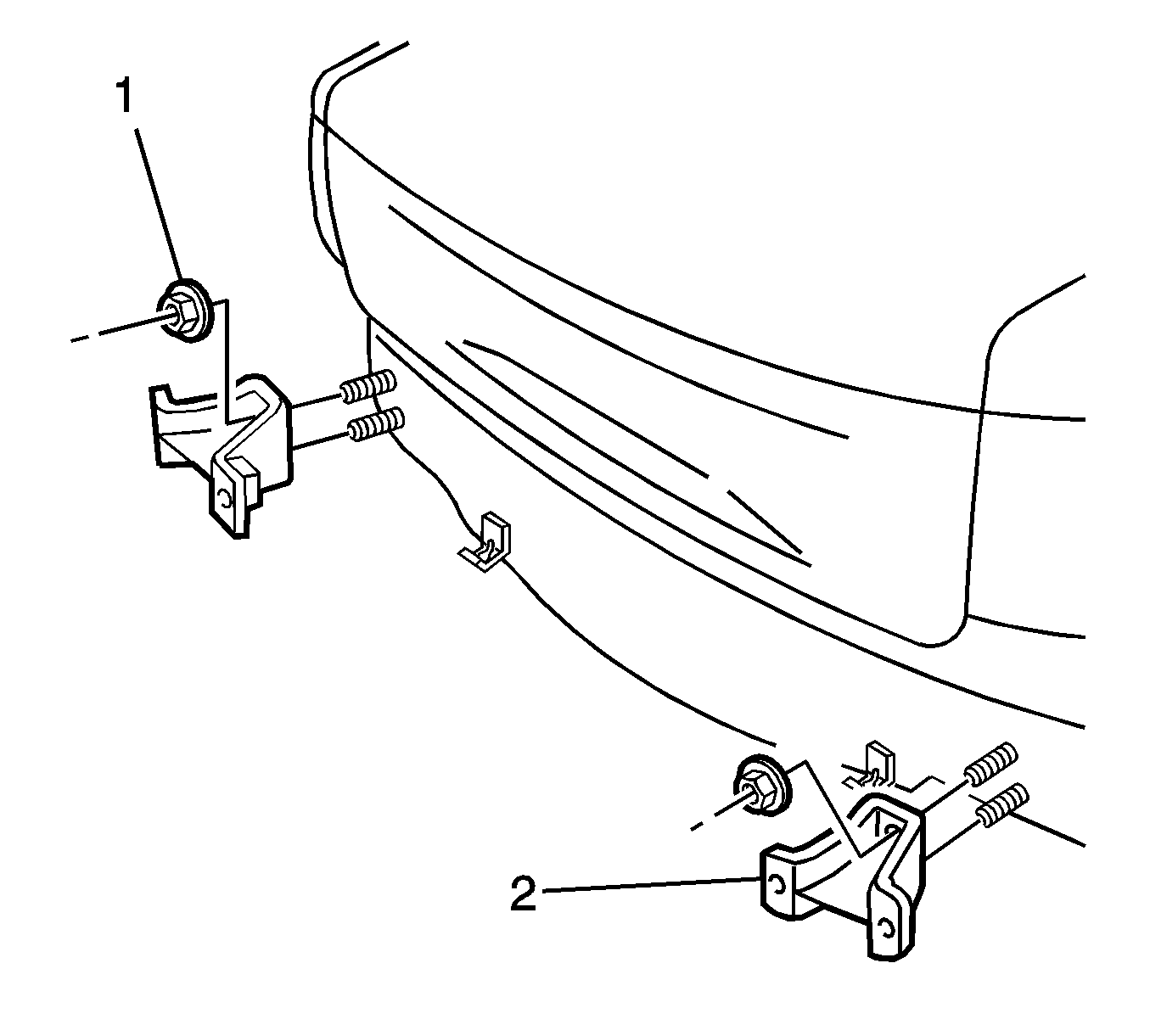 1

2