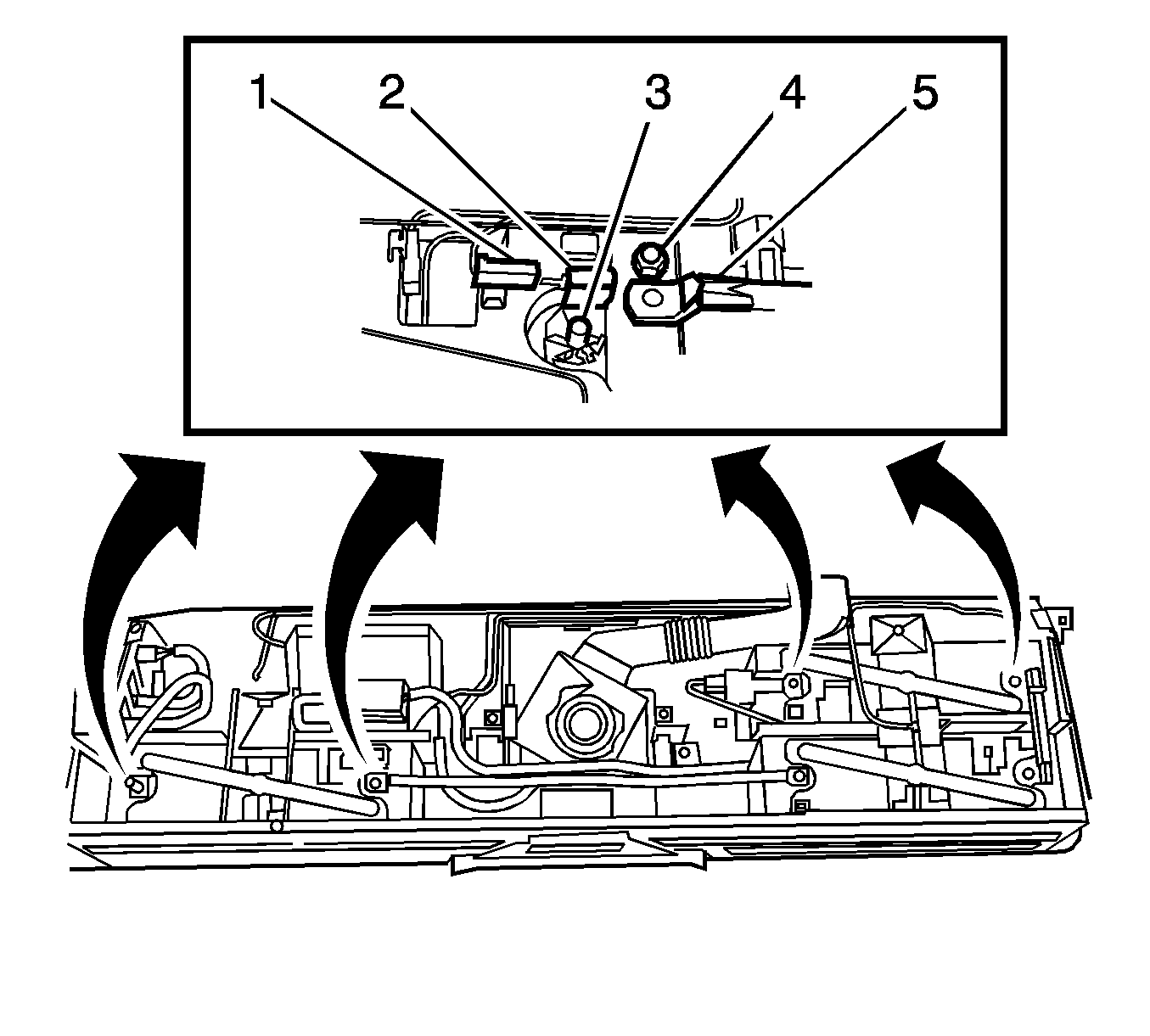 1 2 3 4 5