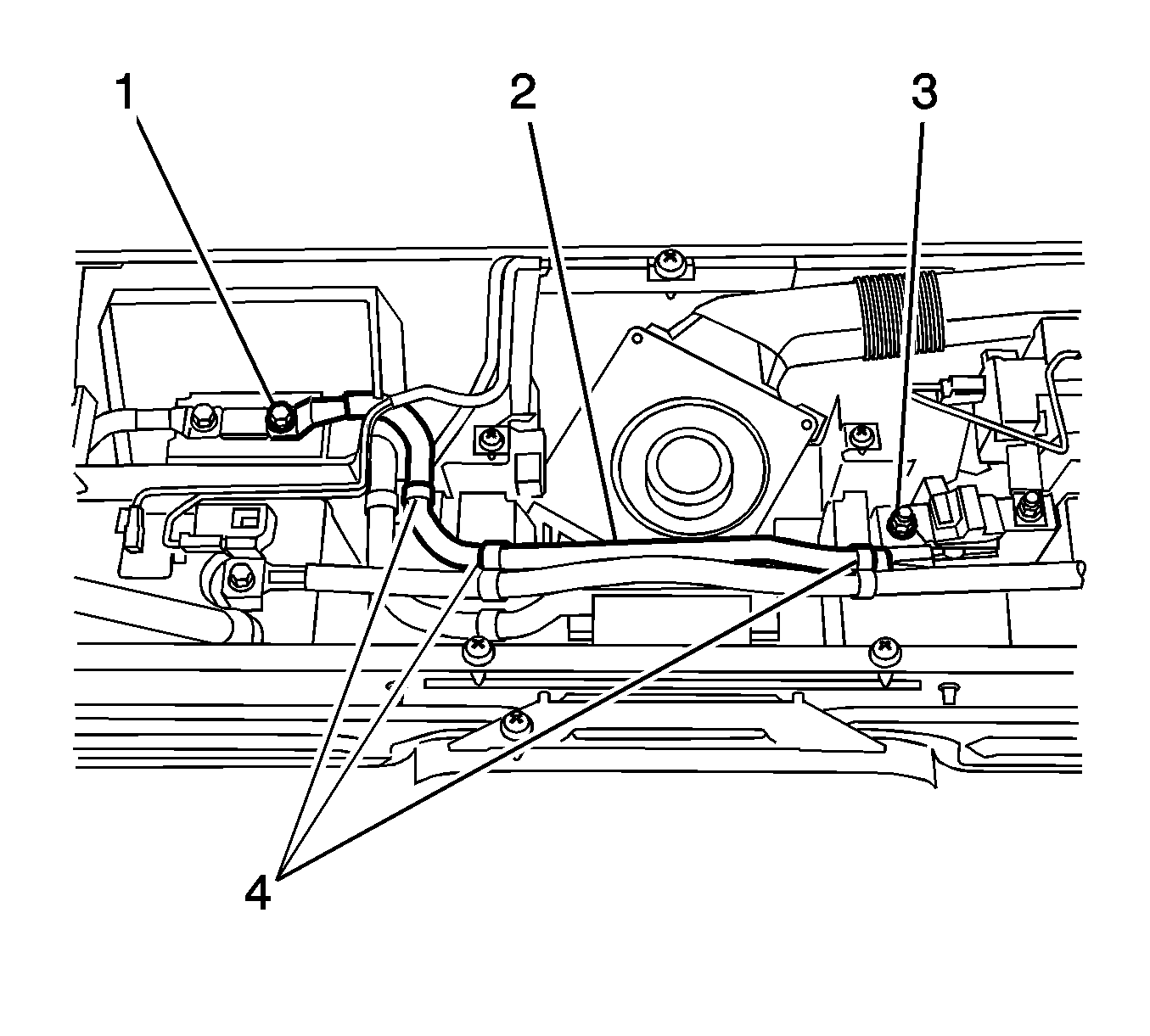 1
2
3
4