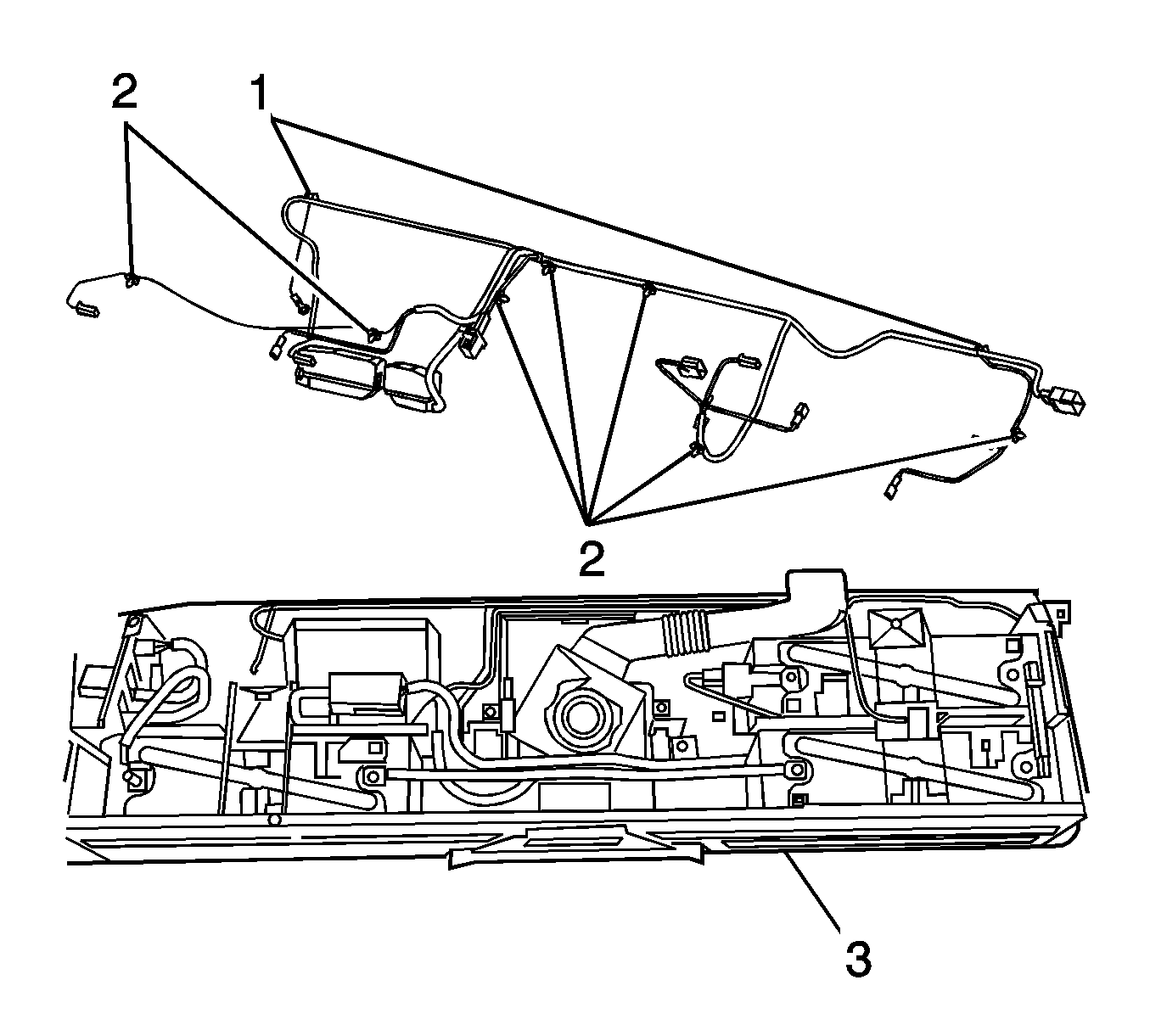 2
1
2
3