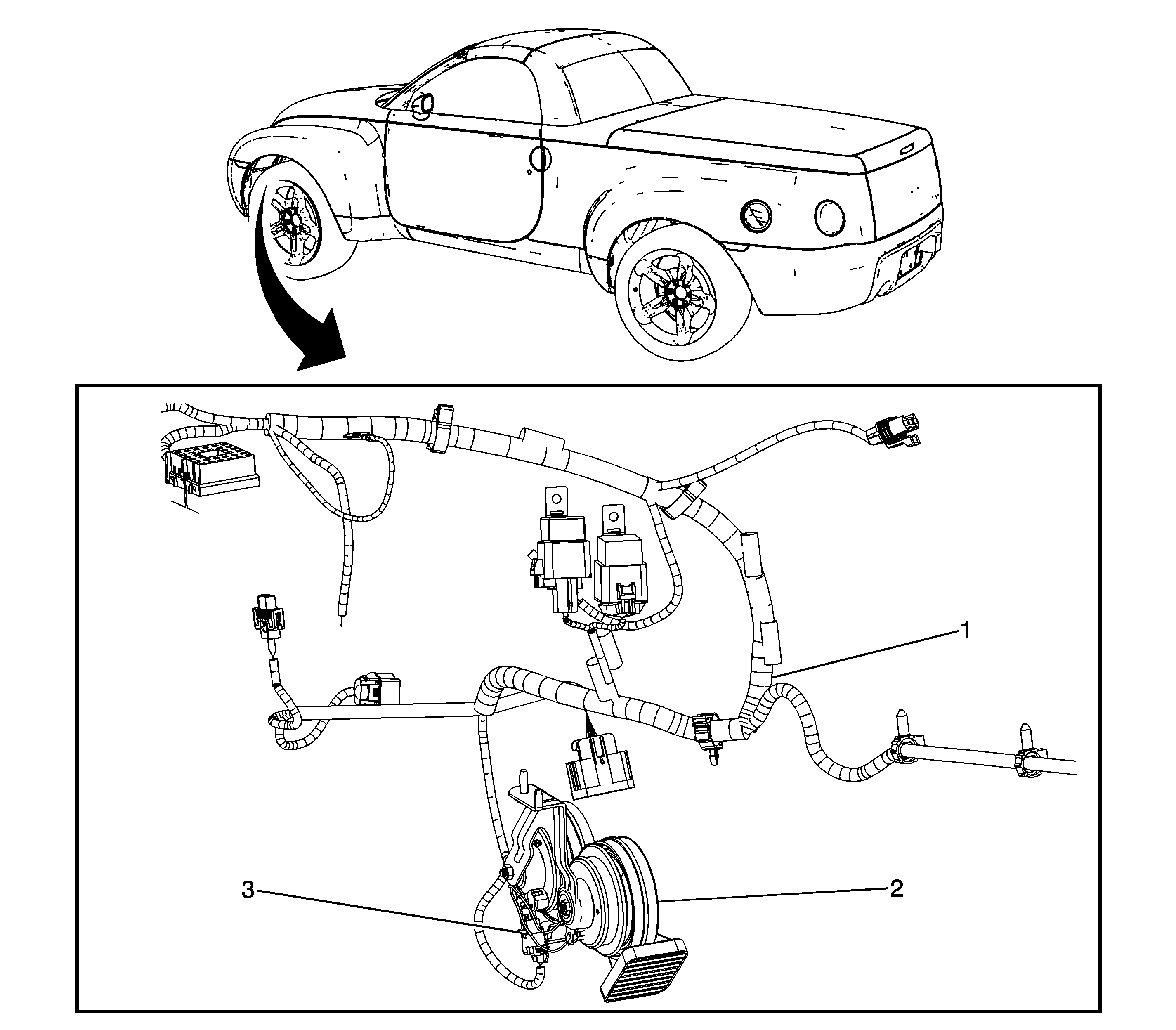 1
3
2