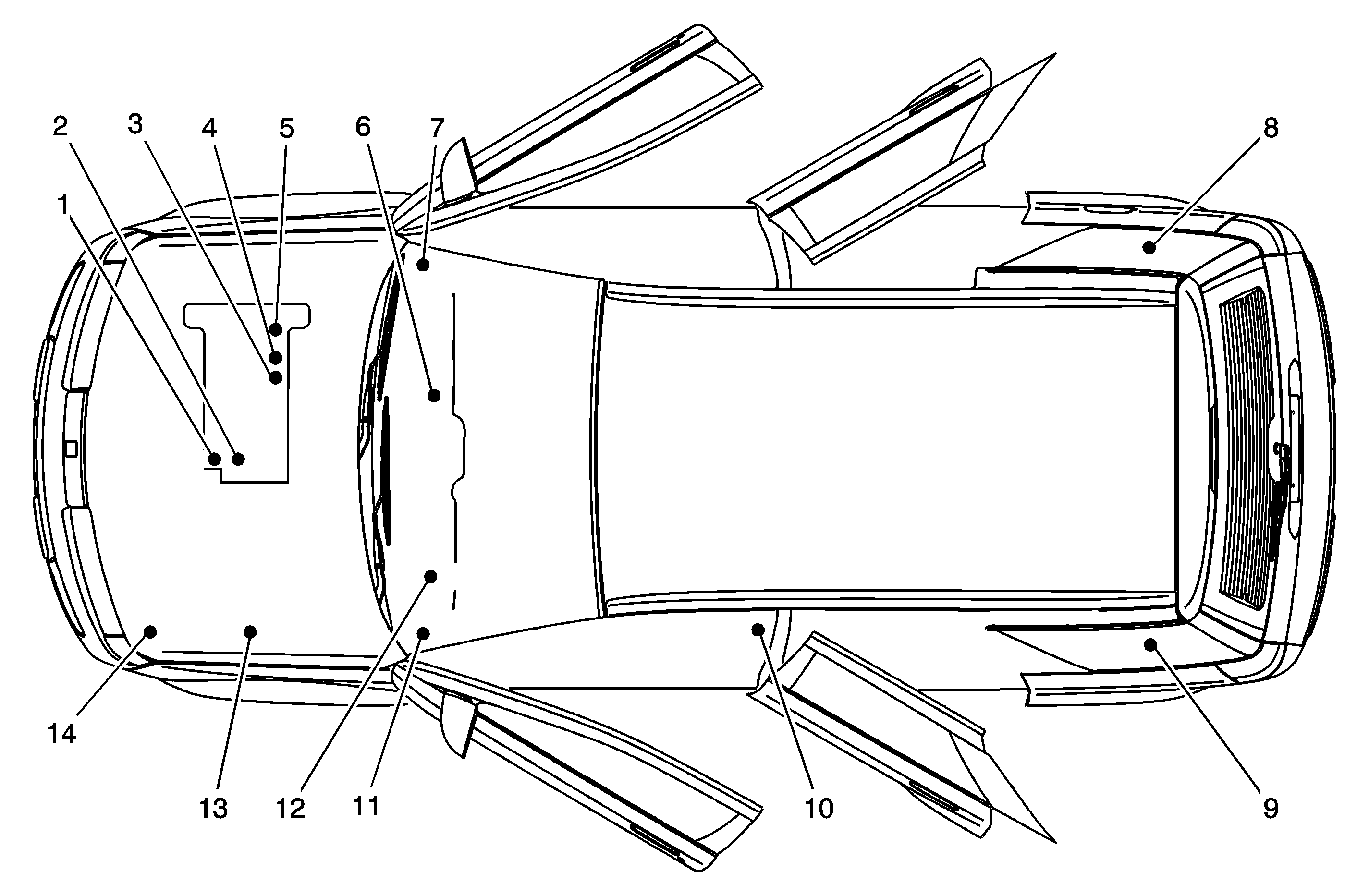 2 3 4 5 6 7 8
1
14 13 12 11 10 9