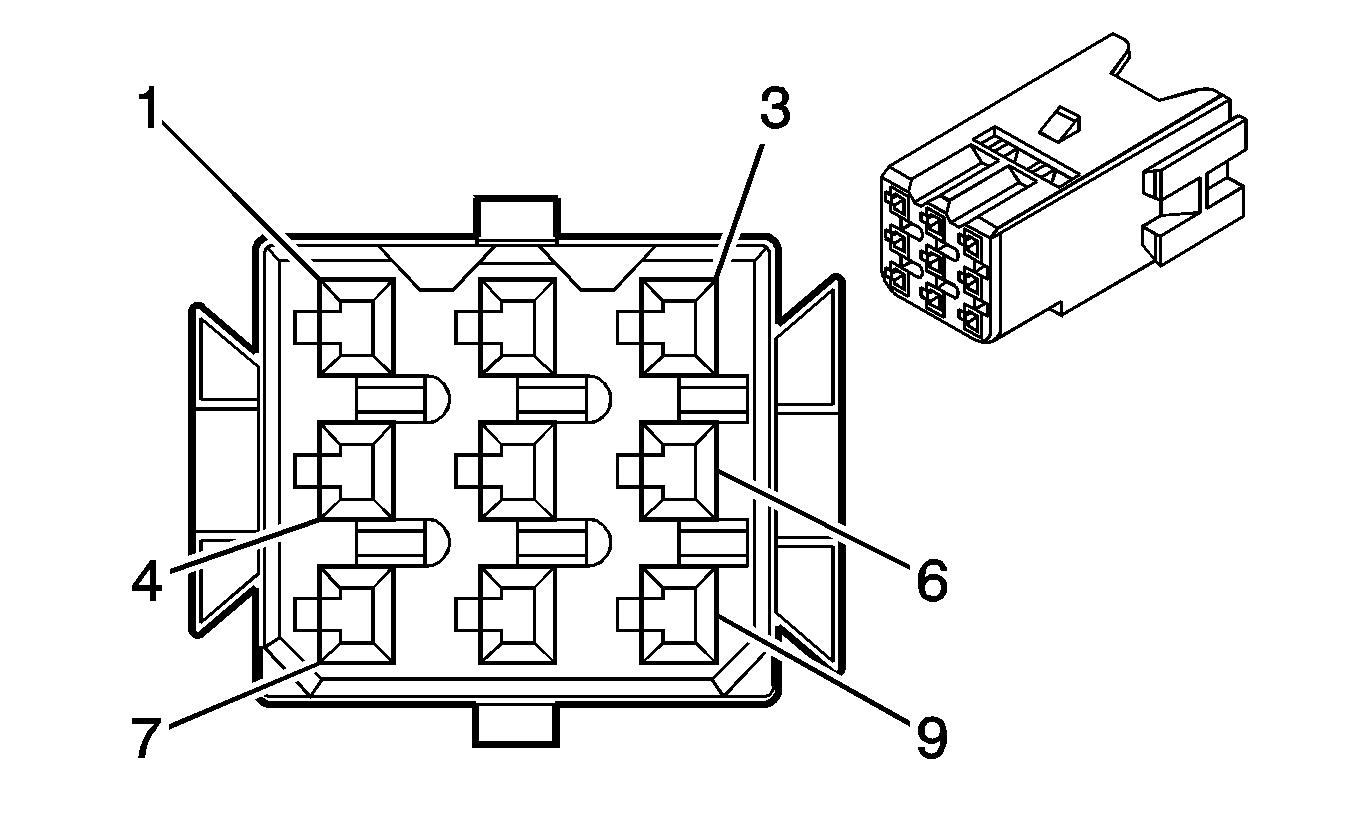 1
3
4
6
7
9