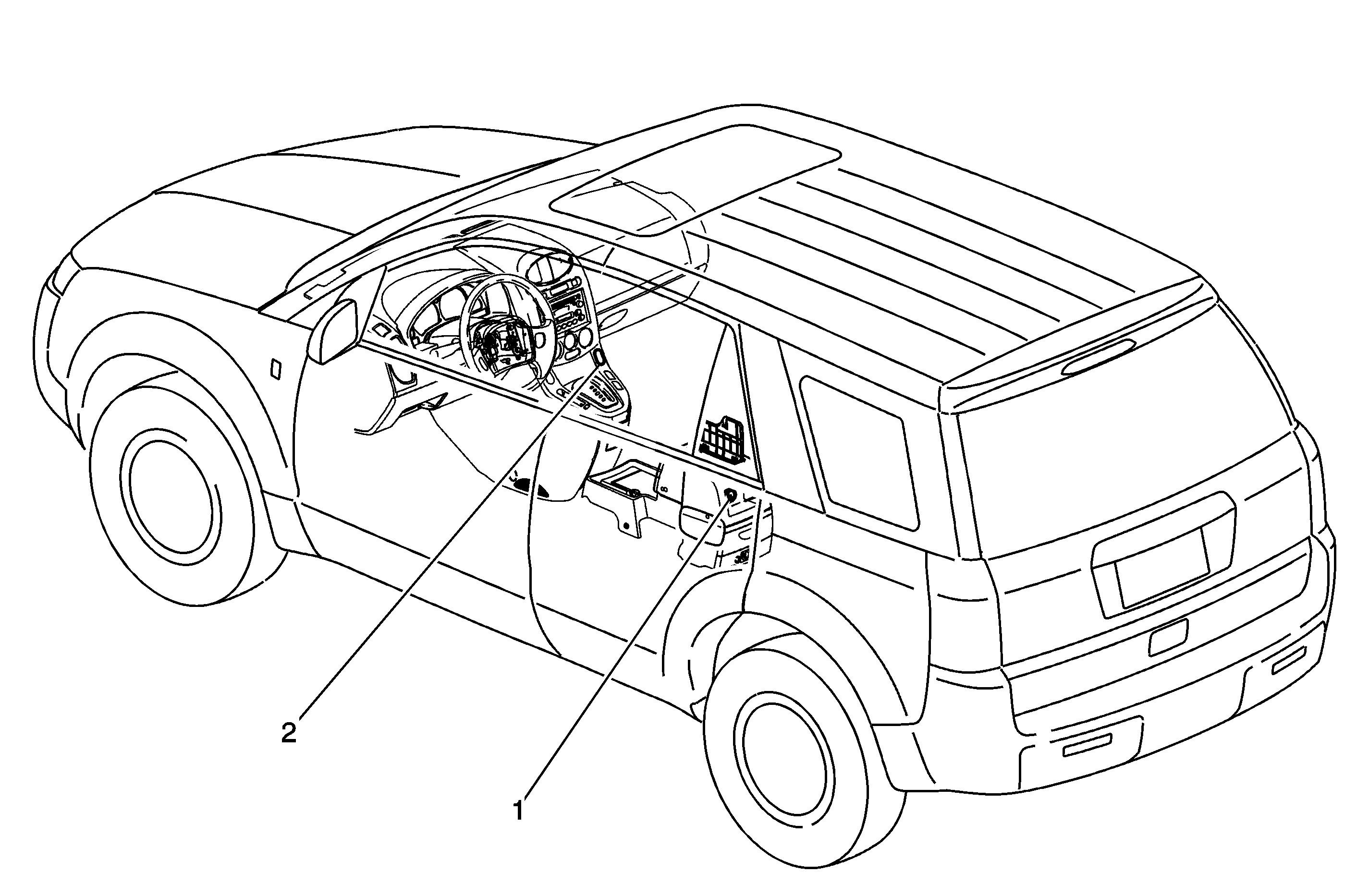 2

1