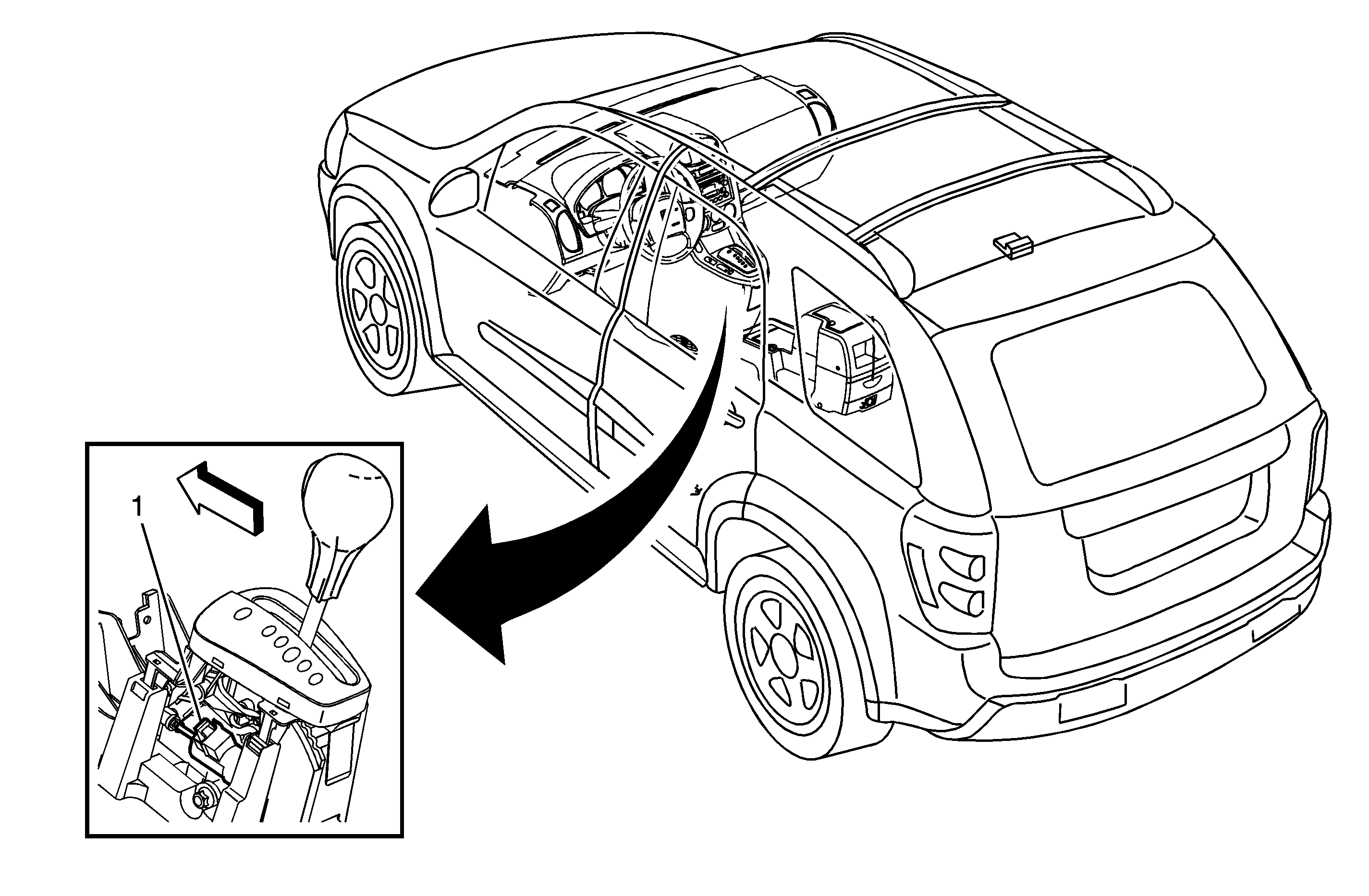 1