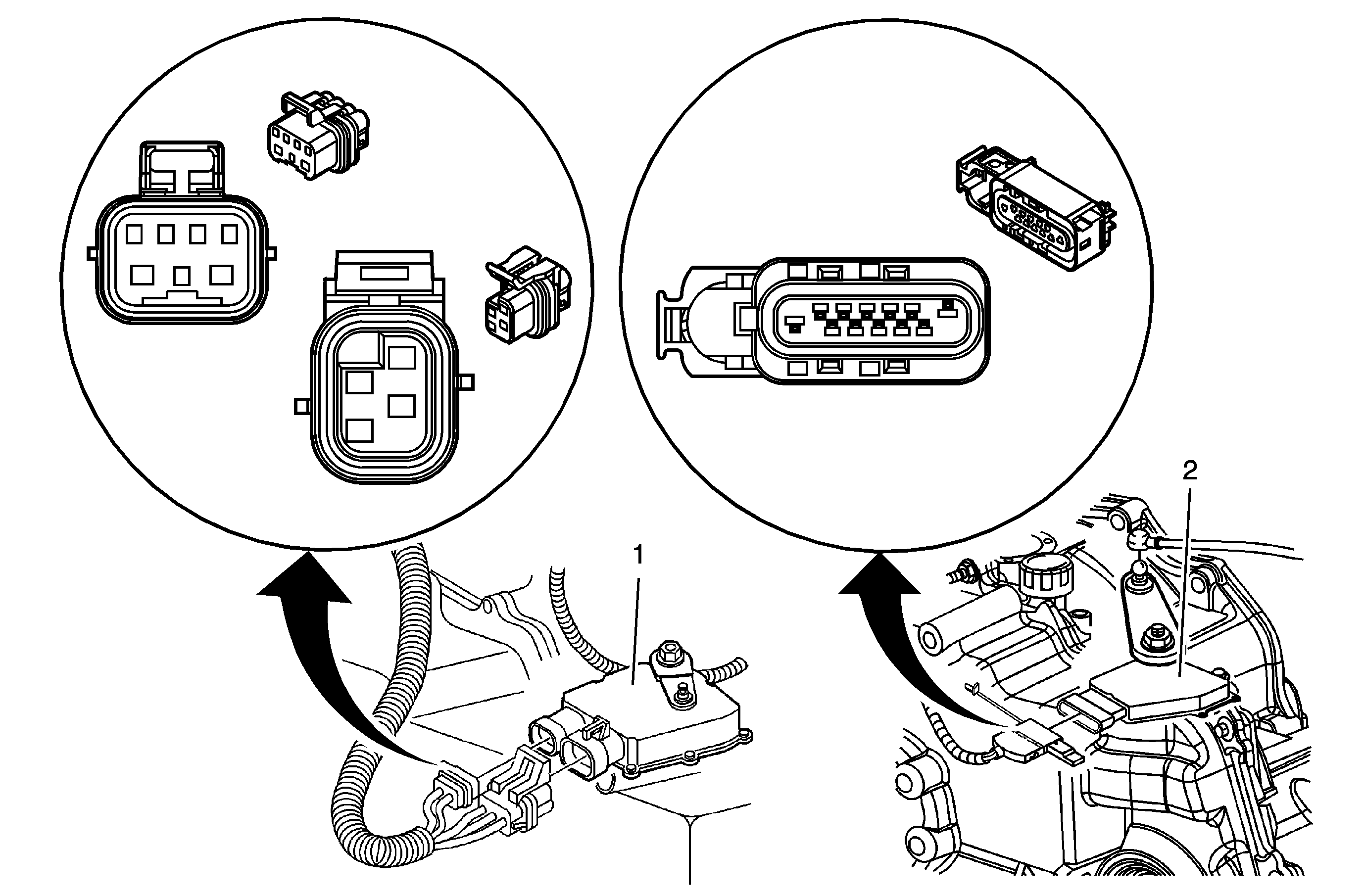 1

2