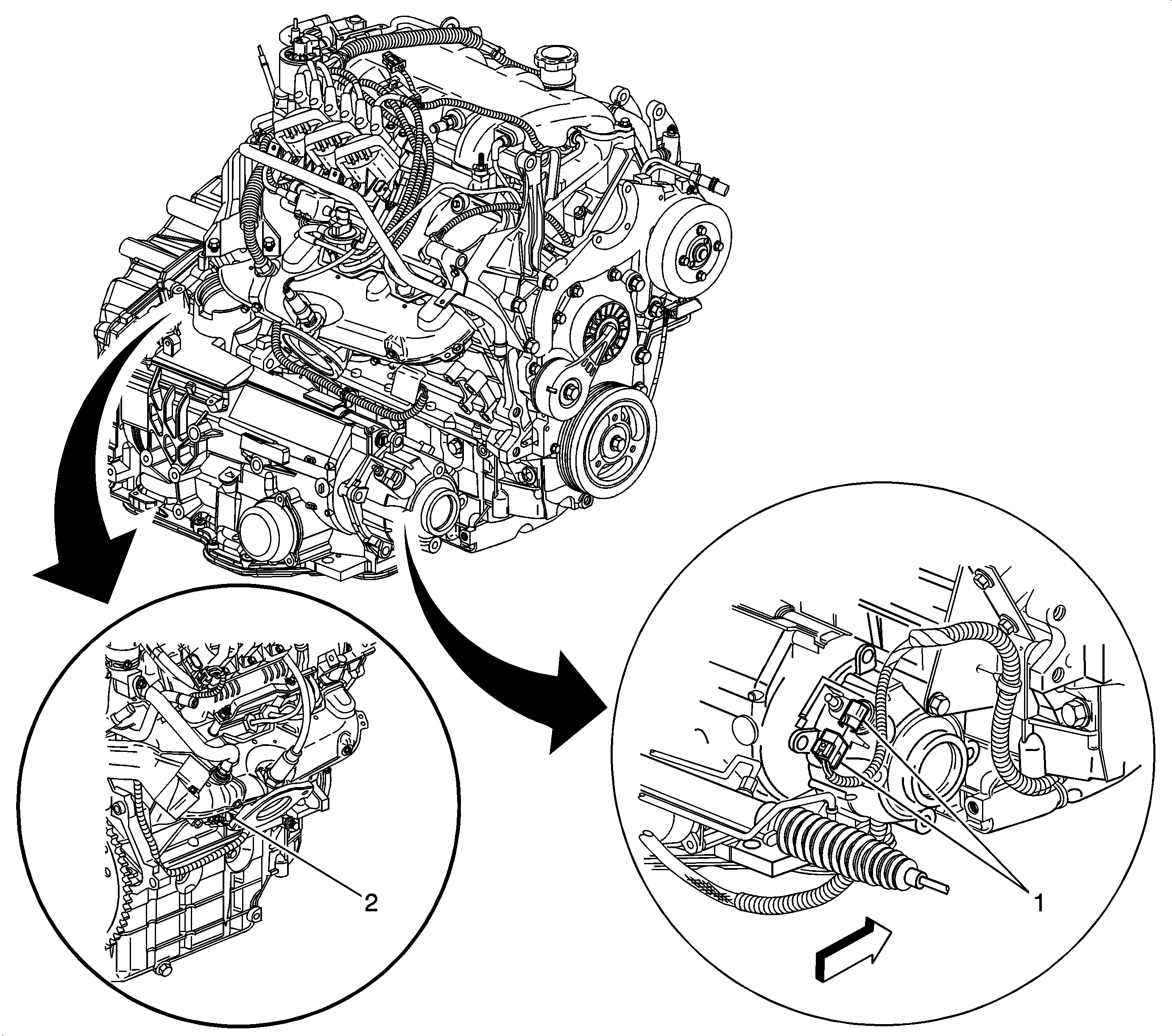 2

1