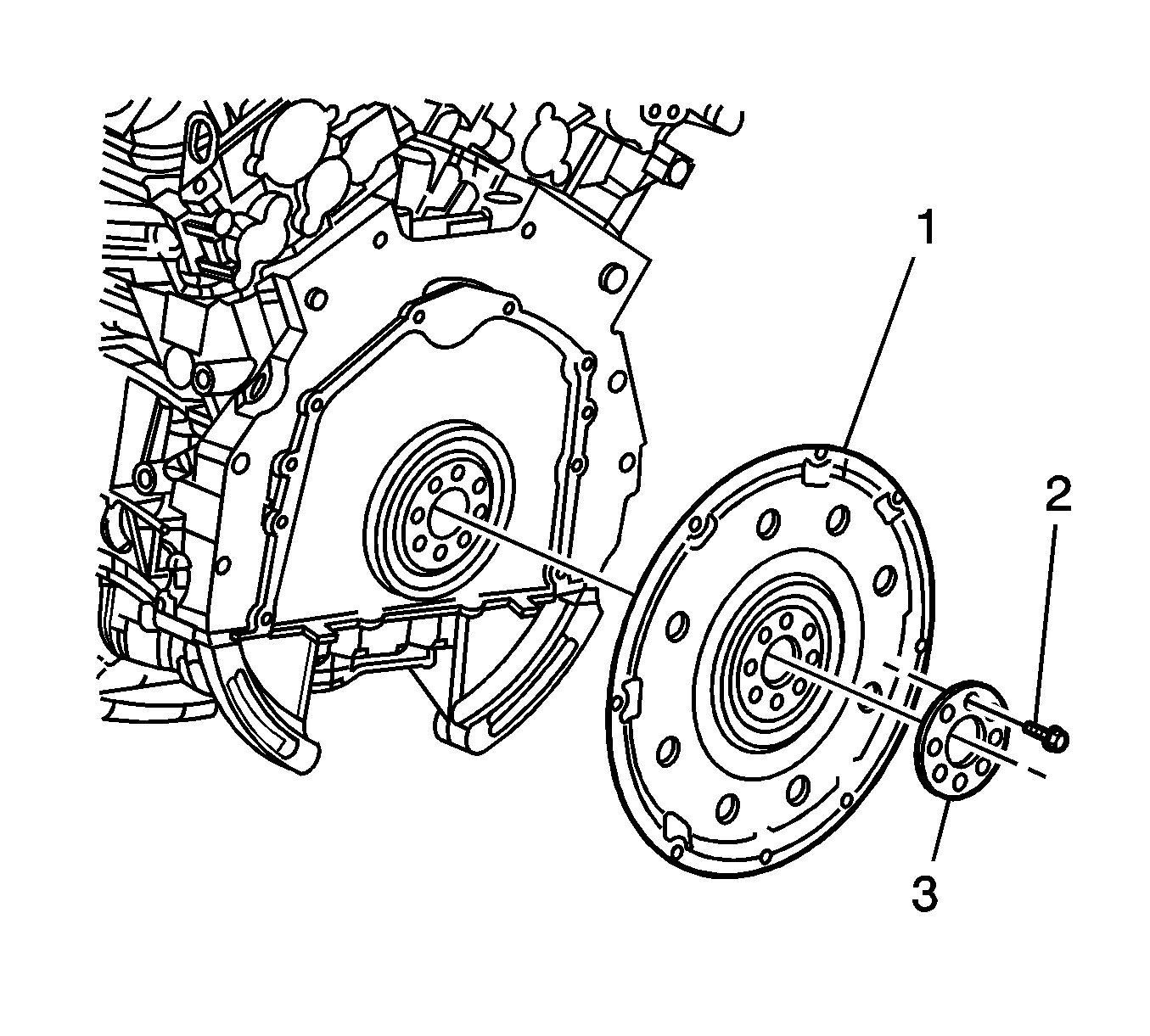 1
2
3