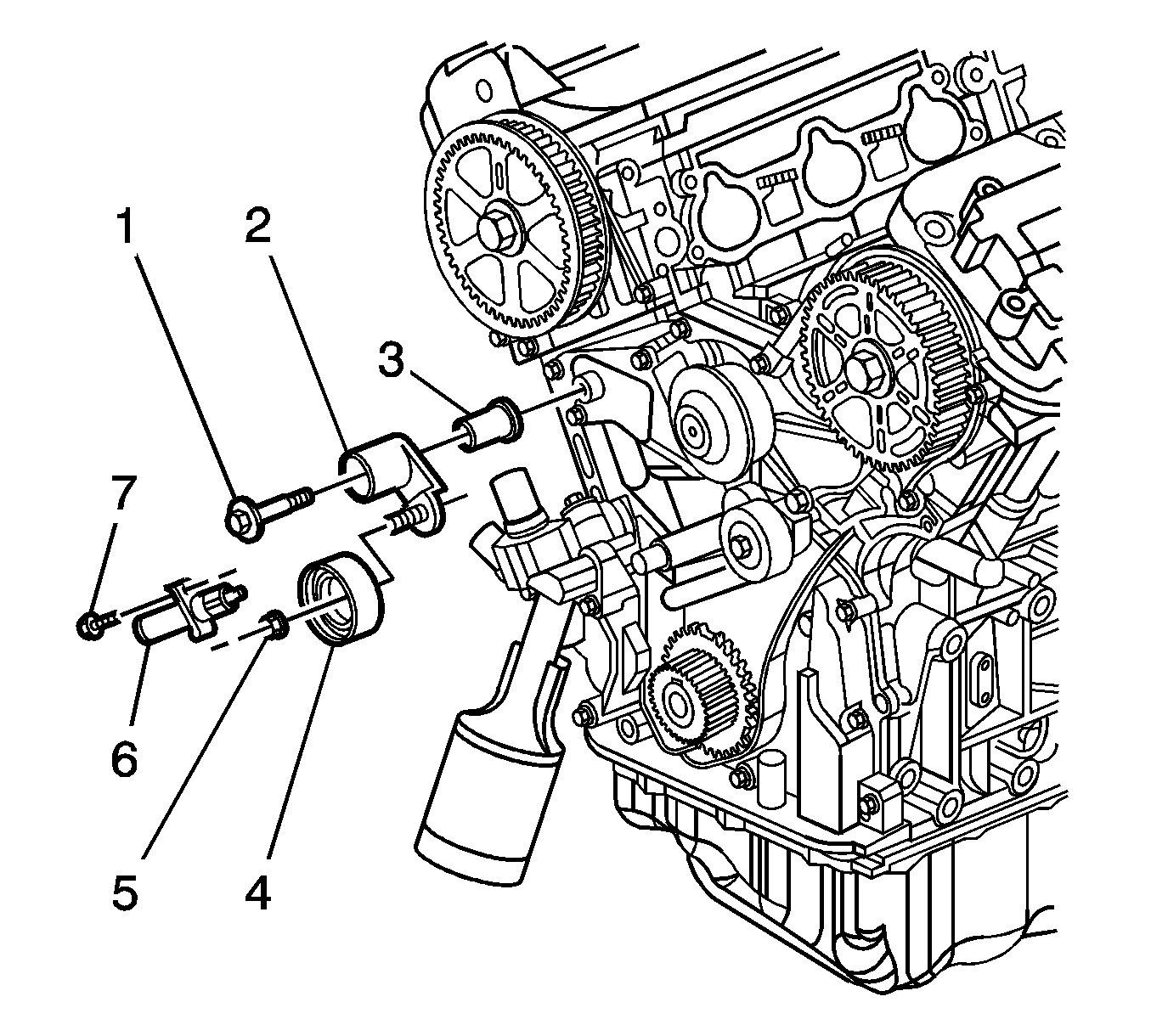 1
2
3
7
6
5
4