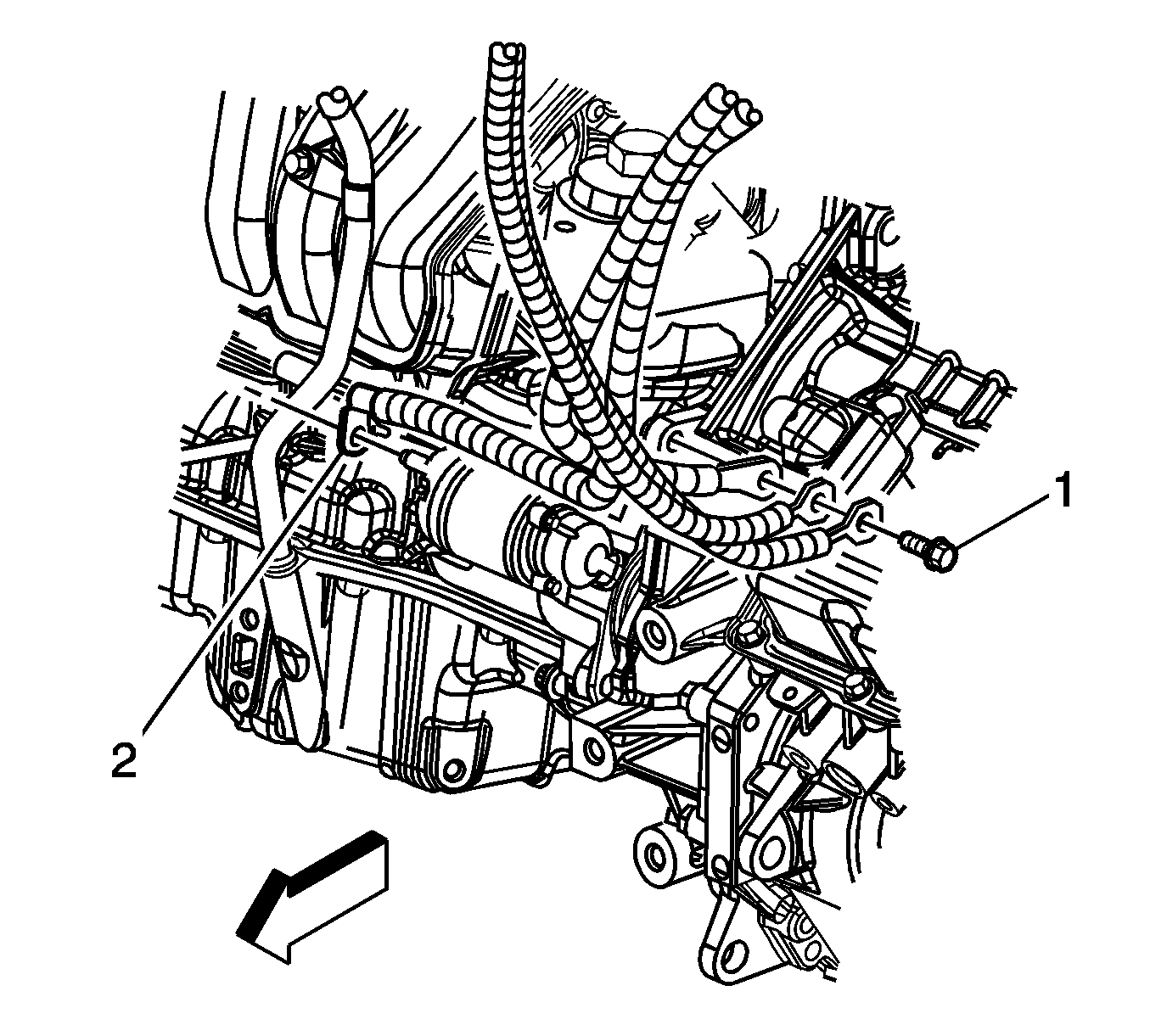 1

2