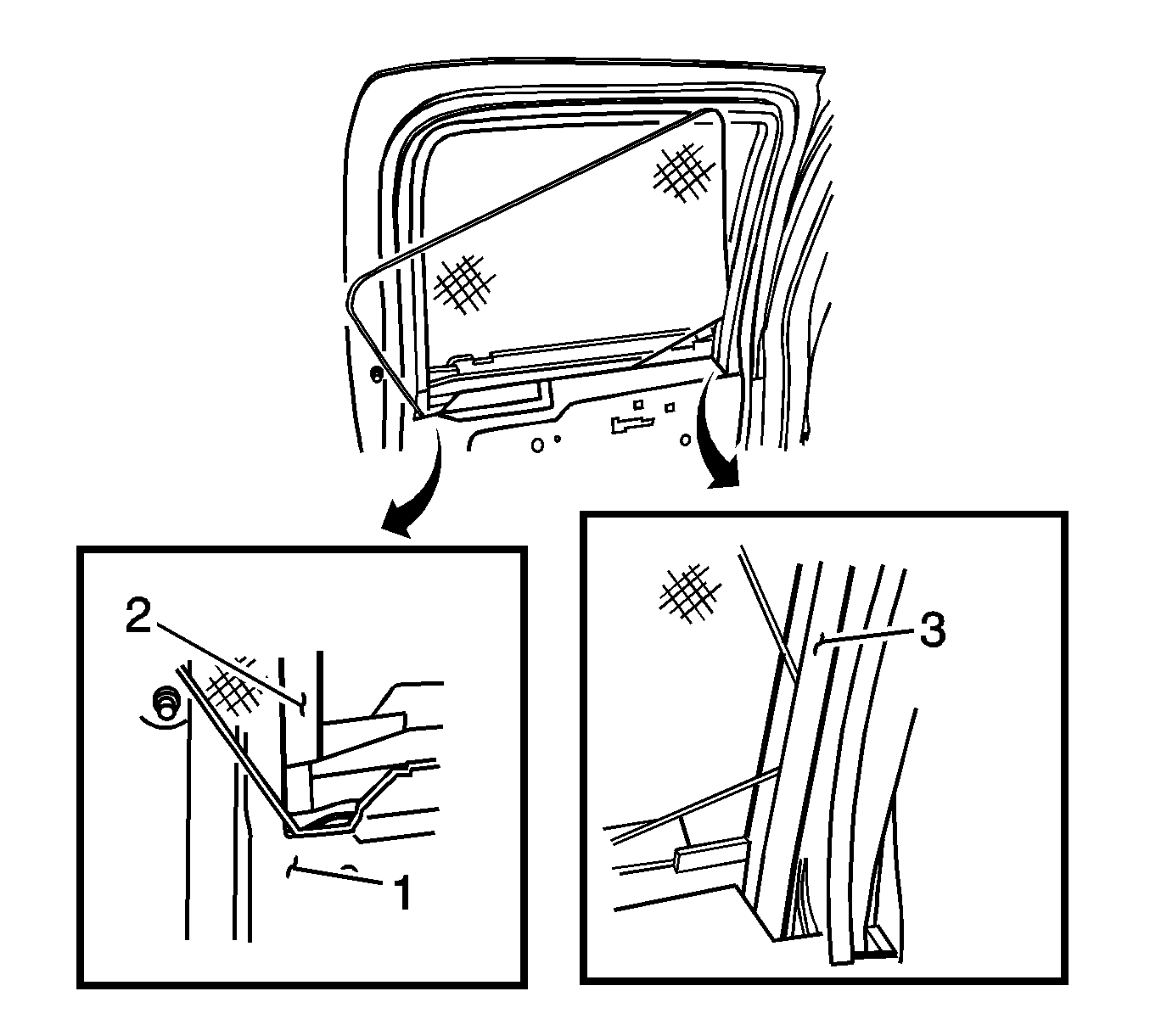 2
1
3