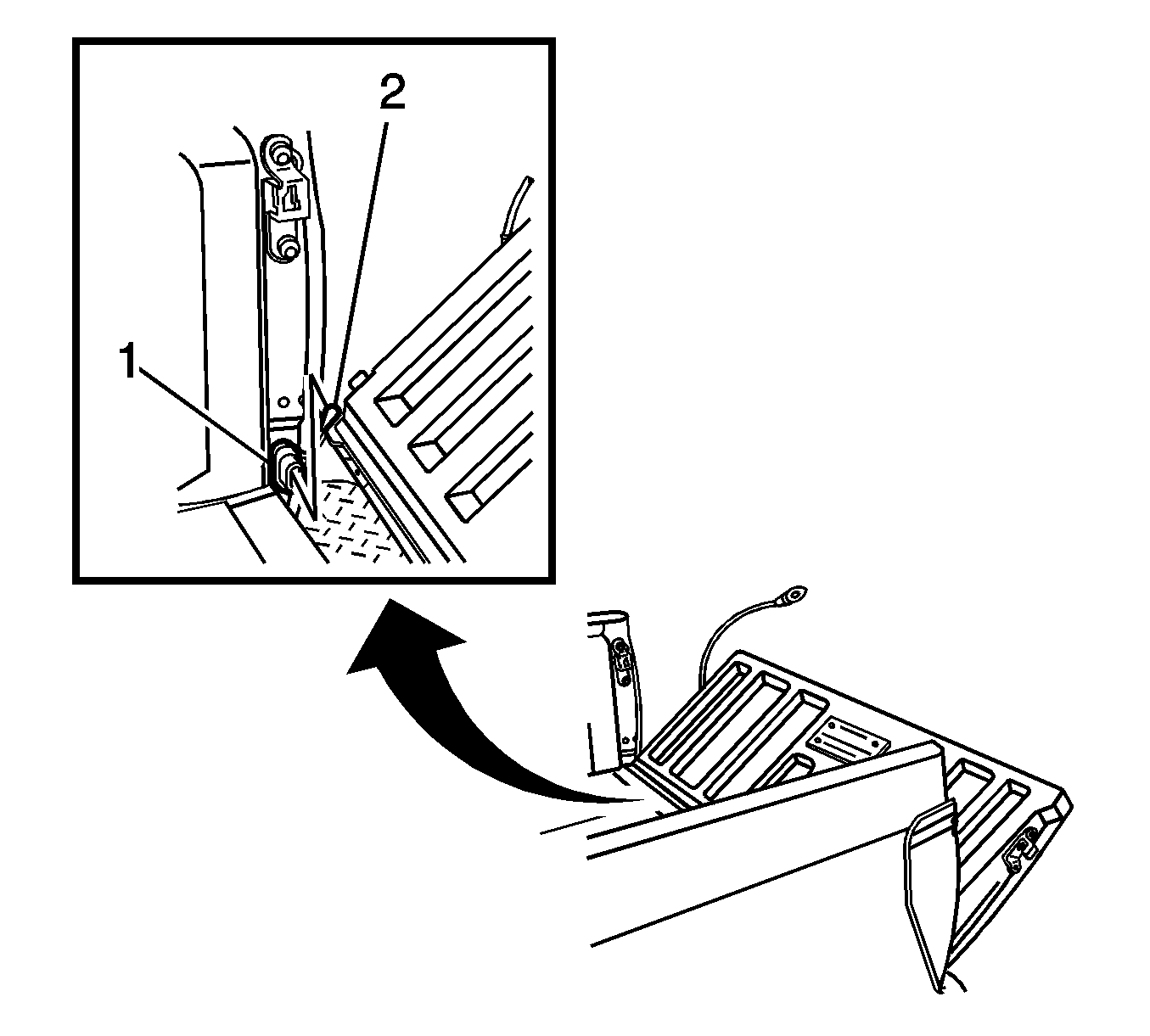 2
1