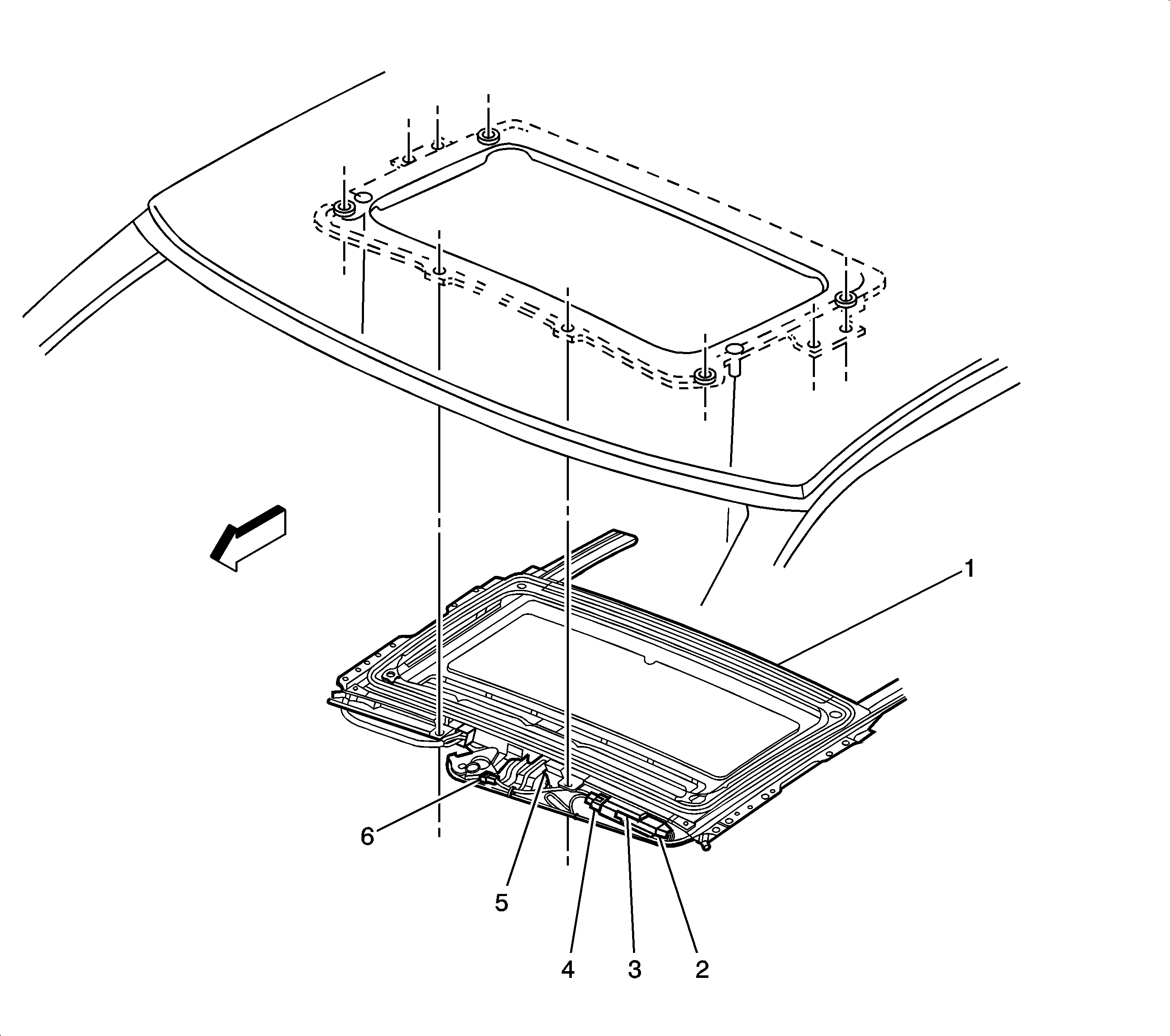 1
6
5
4
3
2