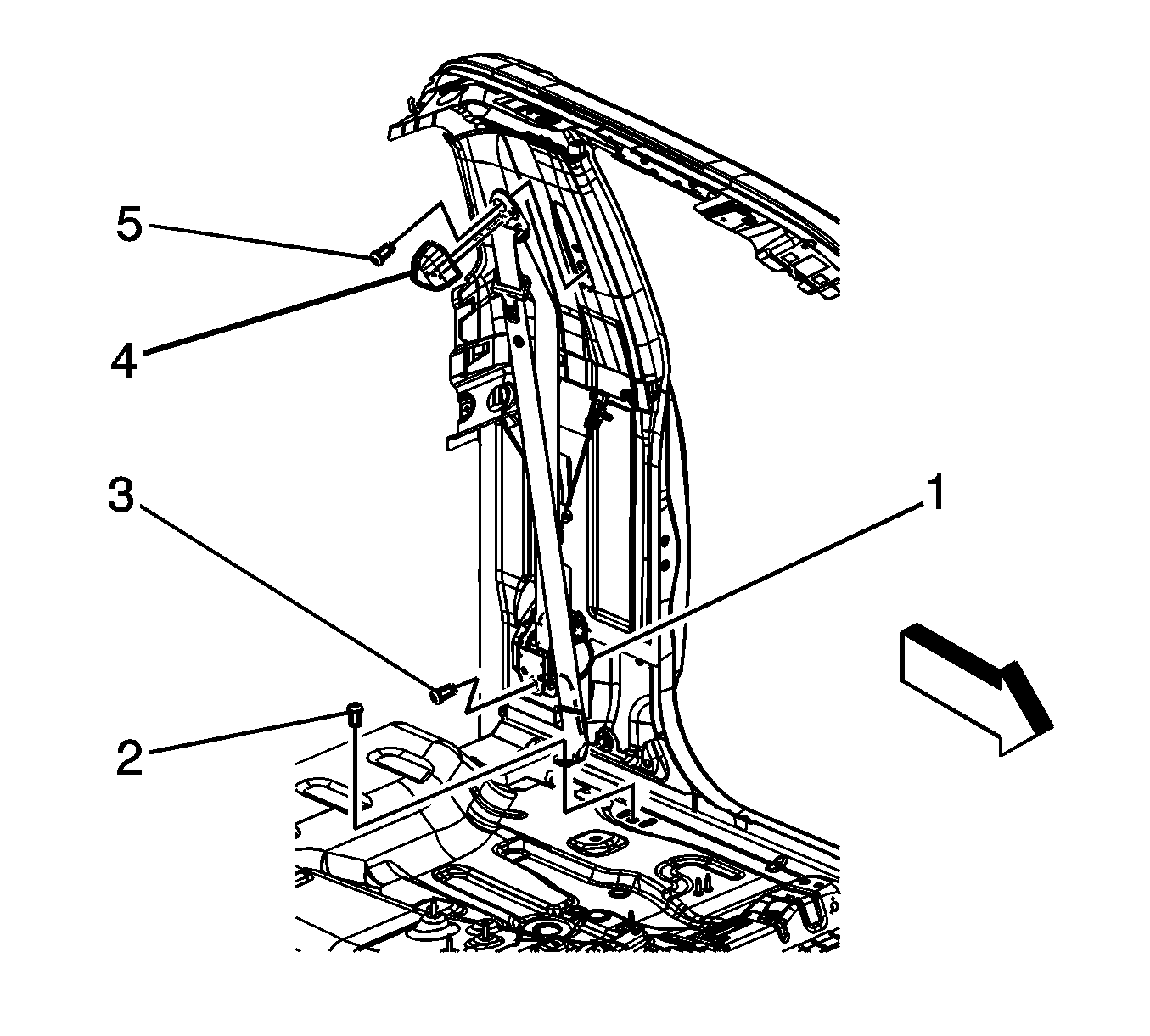 5
4
3
1
2