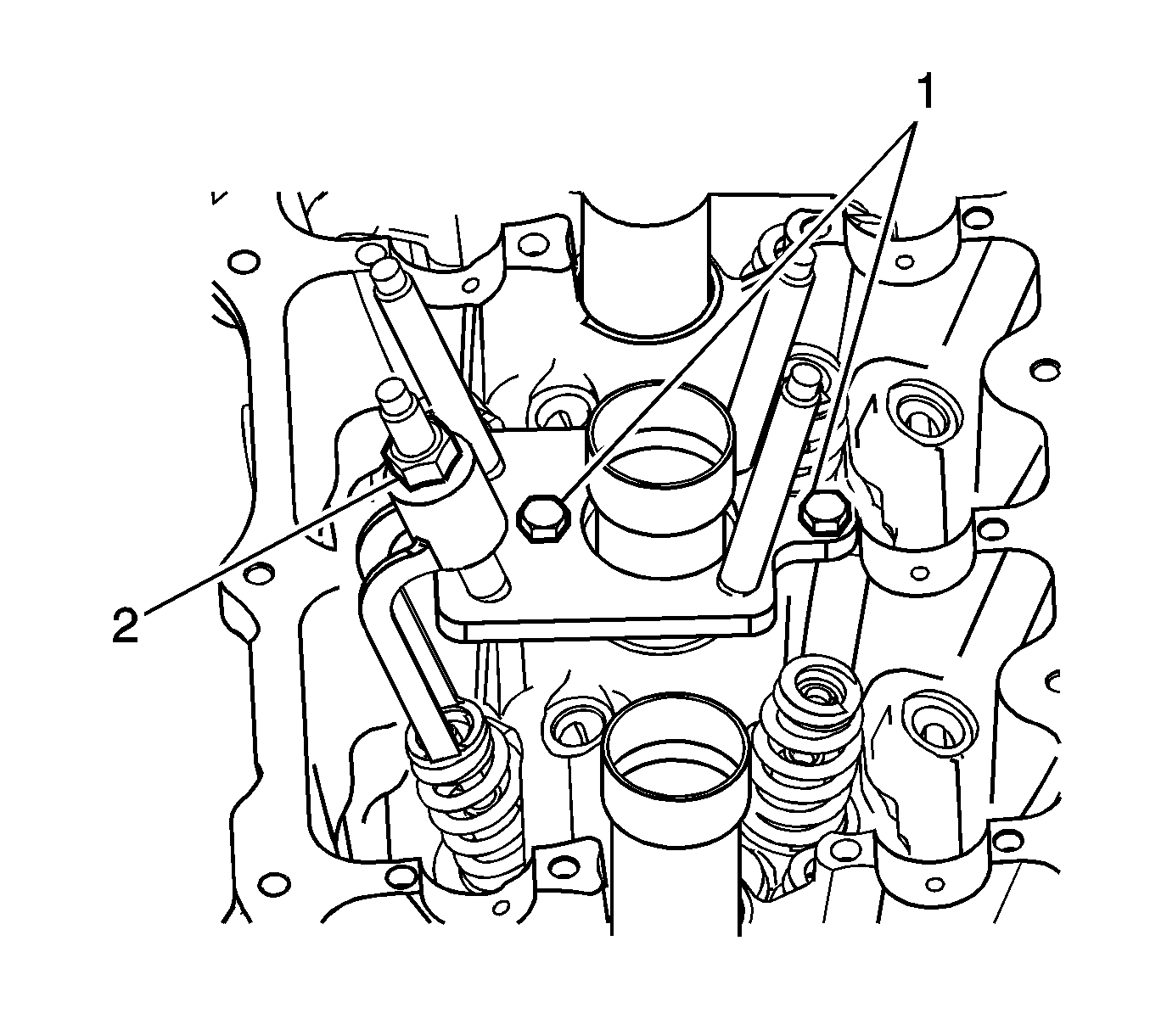 1
2