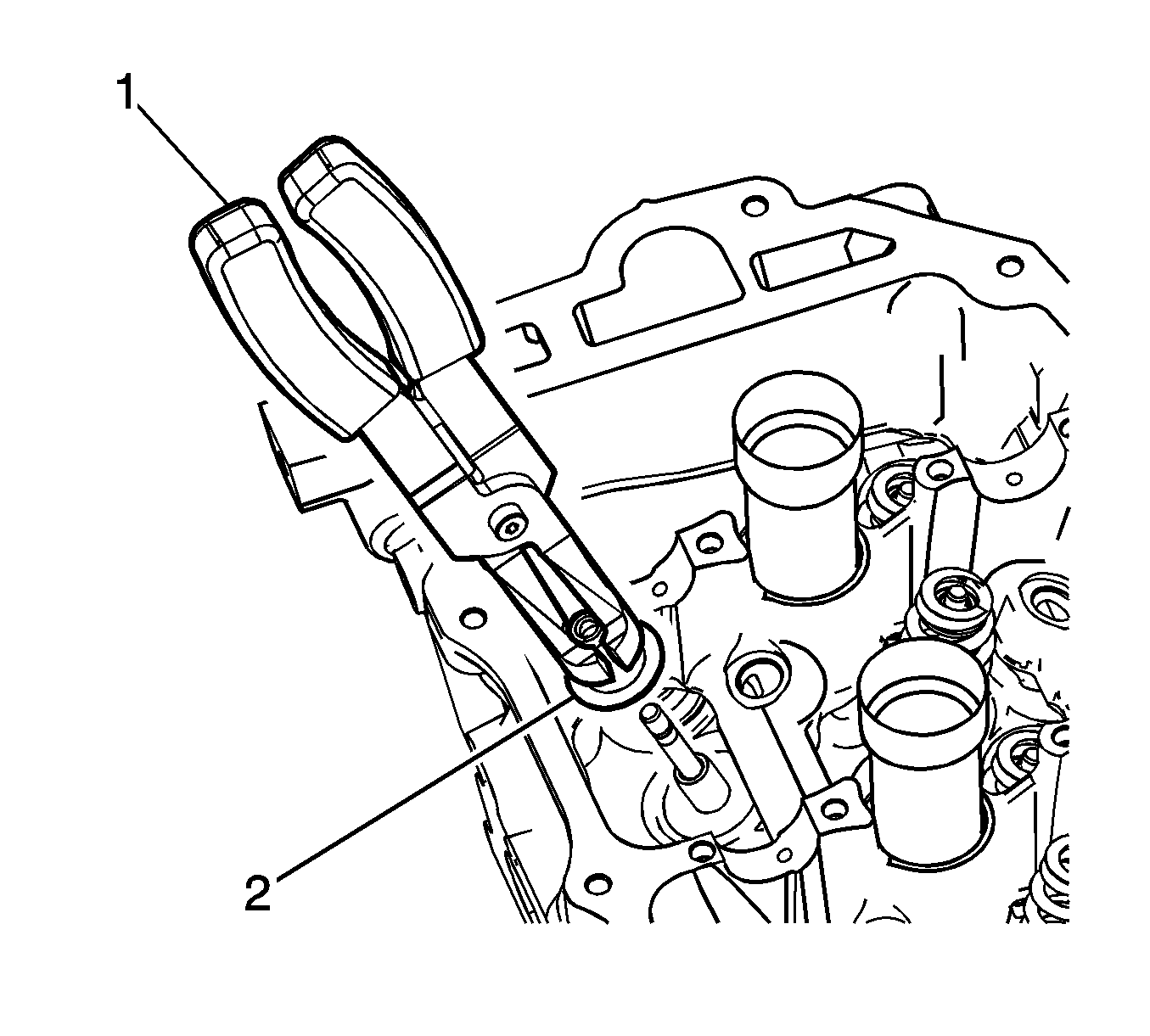 1

2