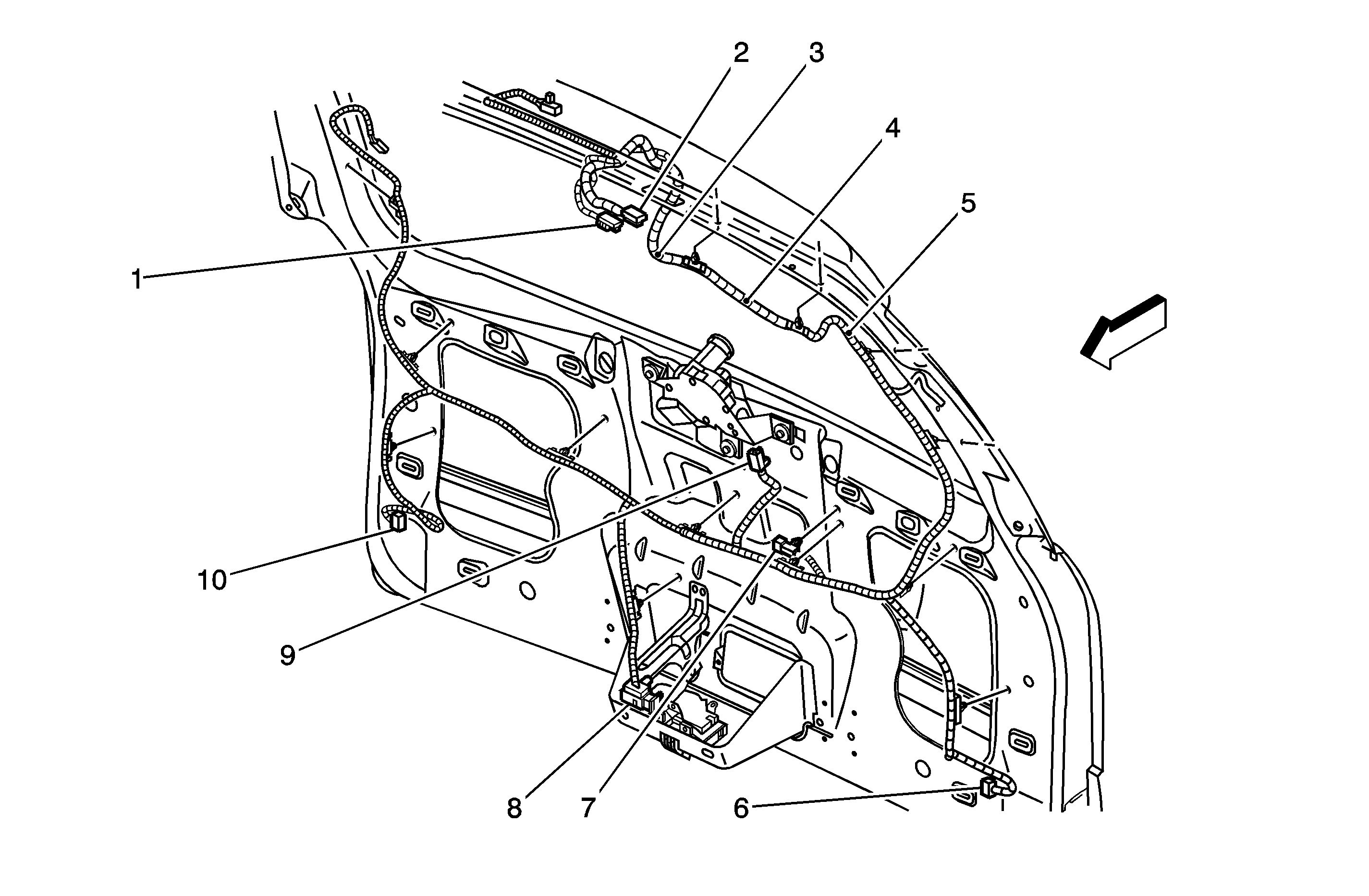 2
3
4
5
1
10
9
8
7
6