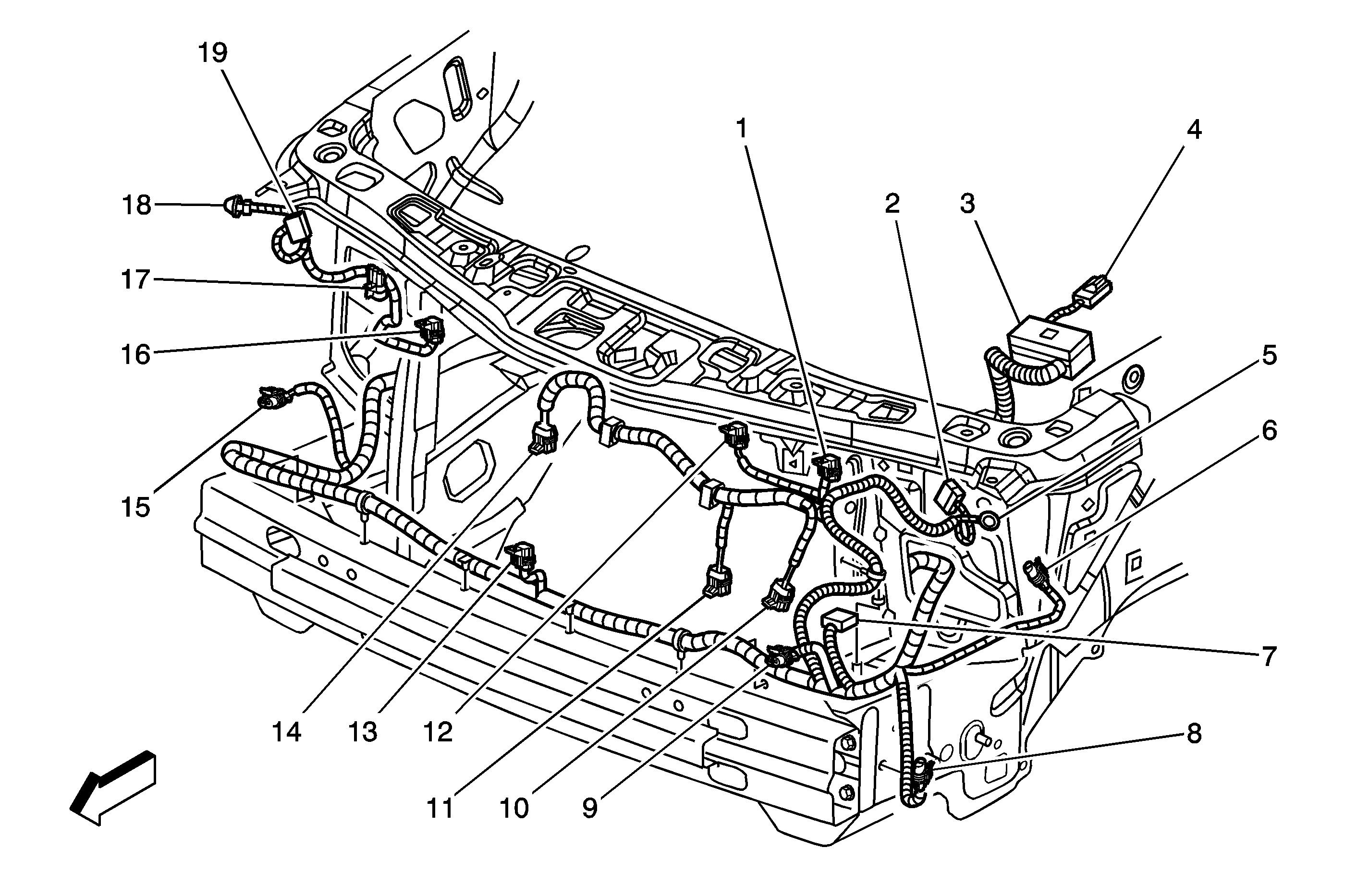 19
18
17
16
15
1
2
3
4
5
6
7
8
14
13
12
11
10
9