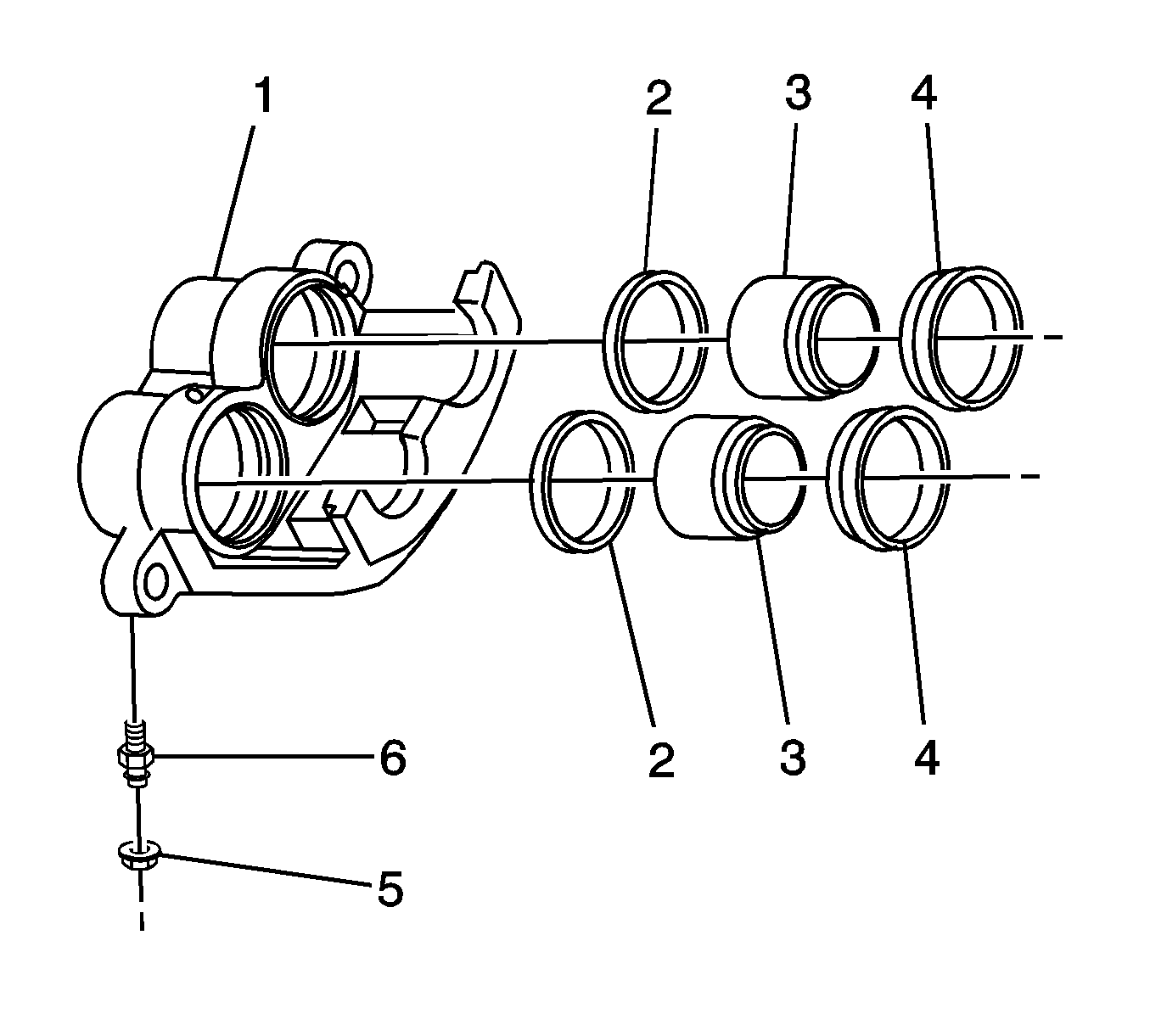 1
2
3
4
2
3
4
6
5