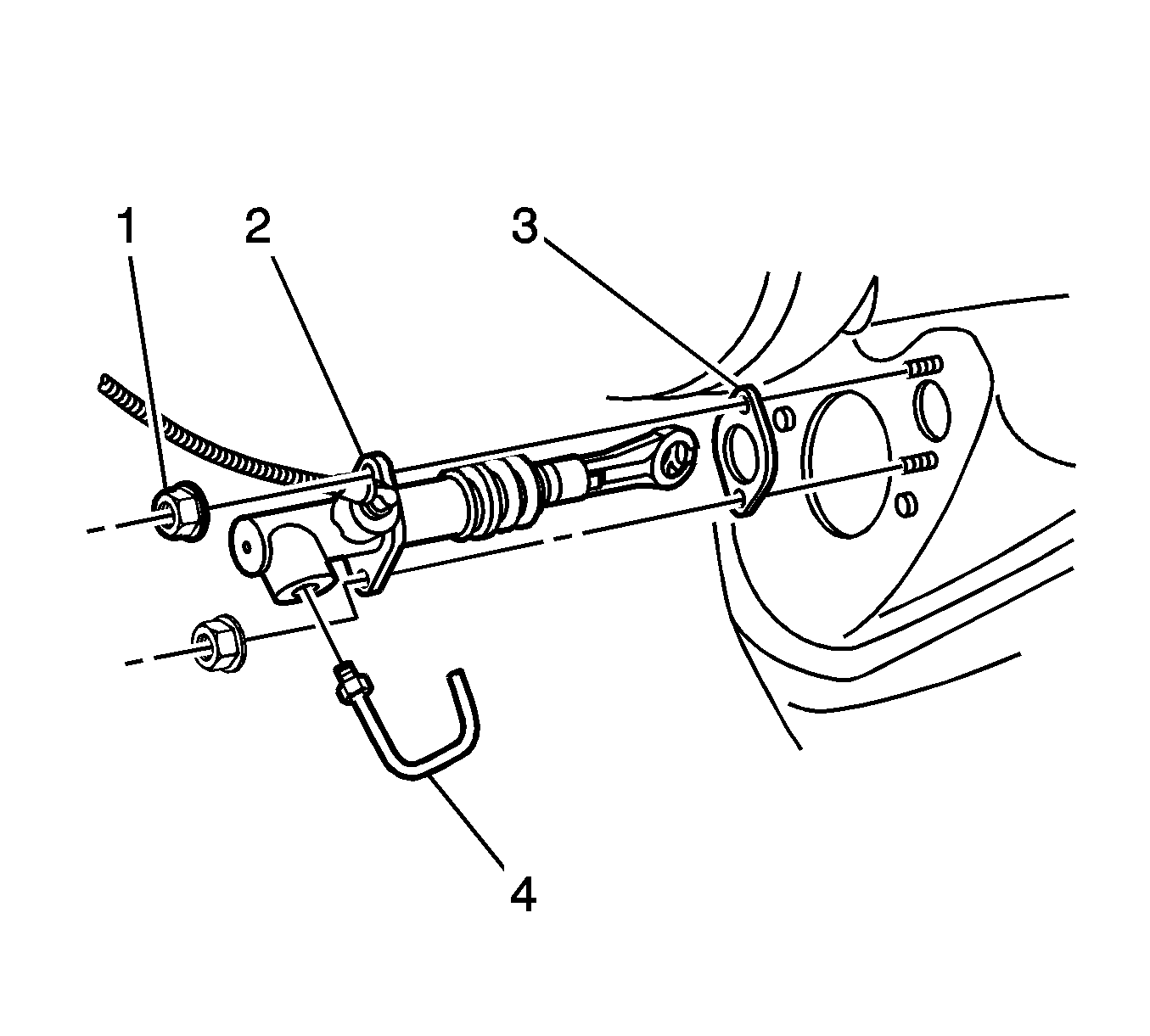 1
2
3
4