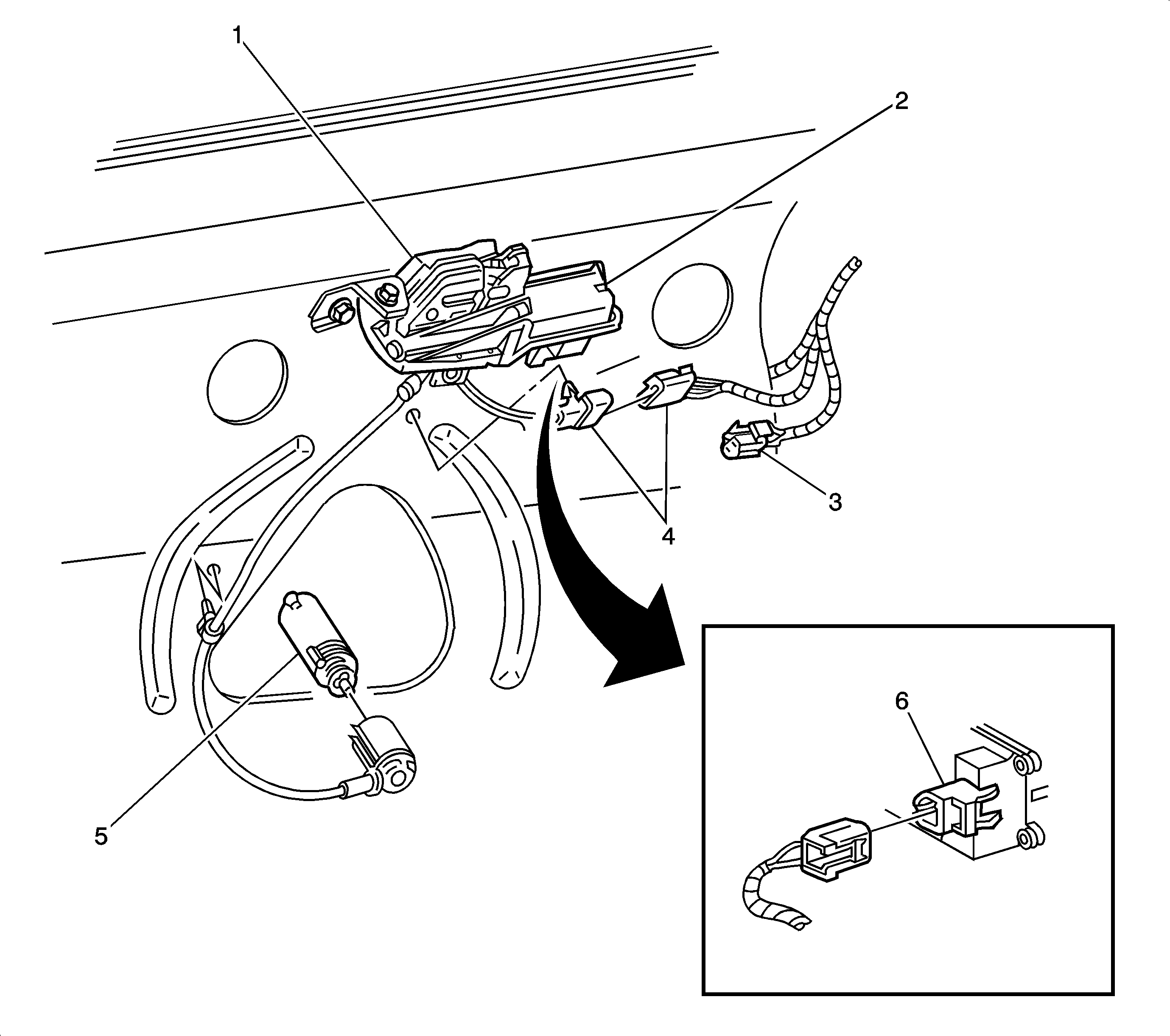 1
2
3
4
5
6