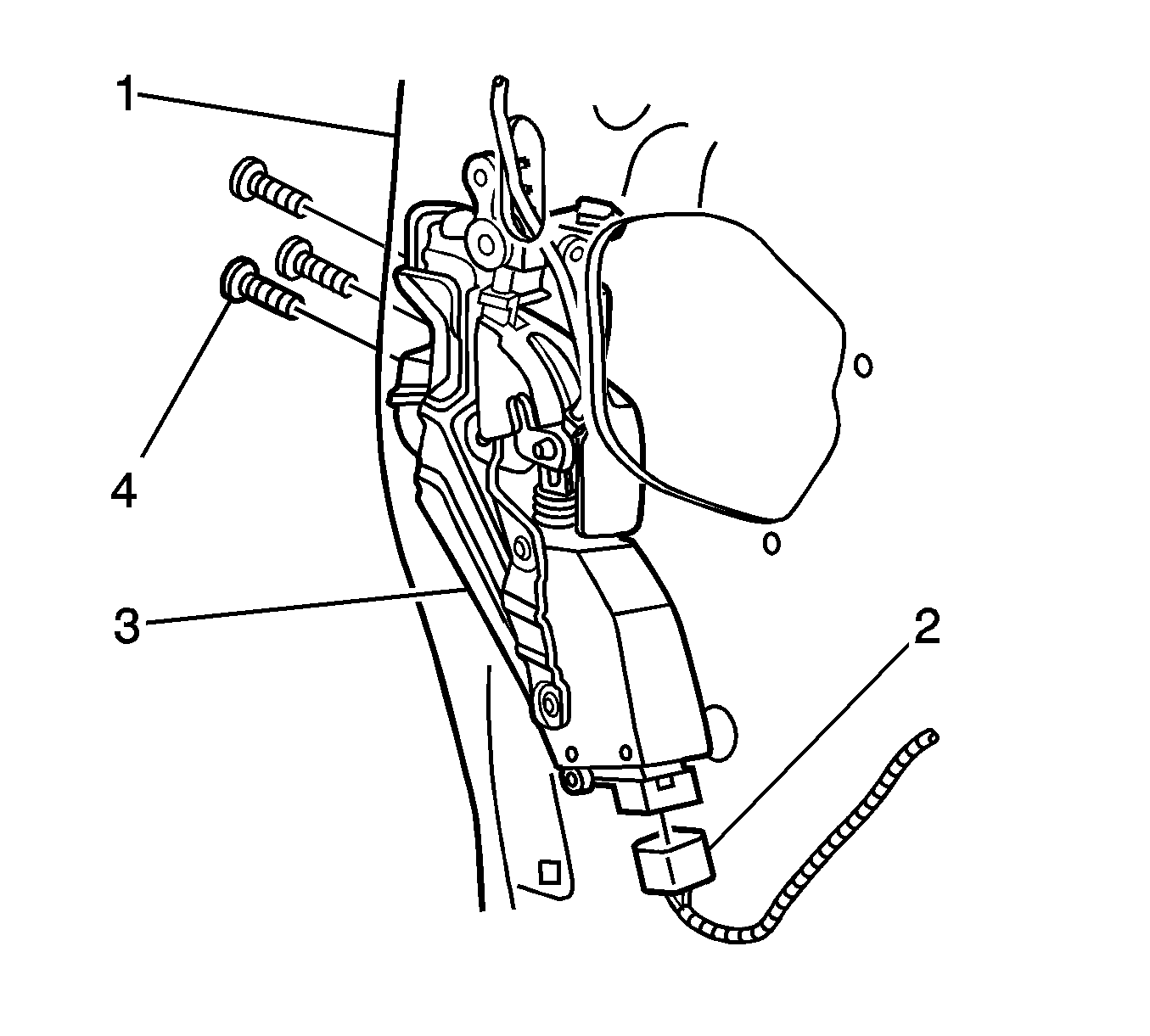 1
4
3
2