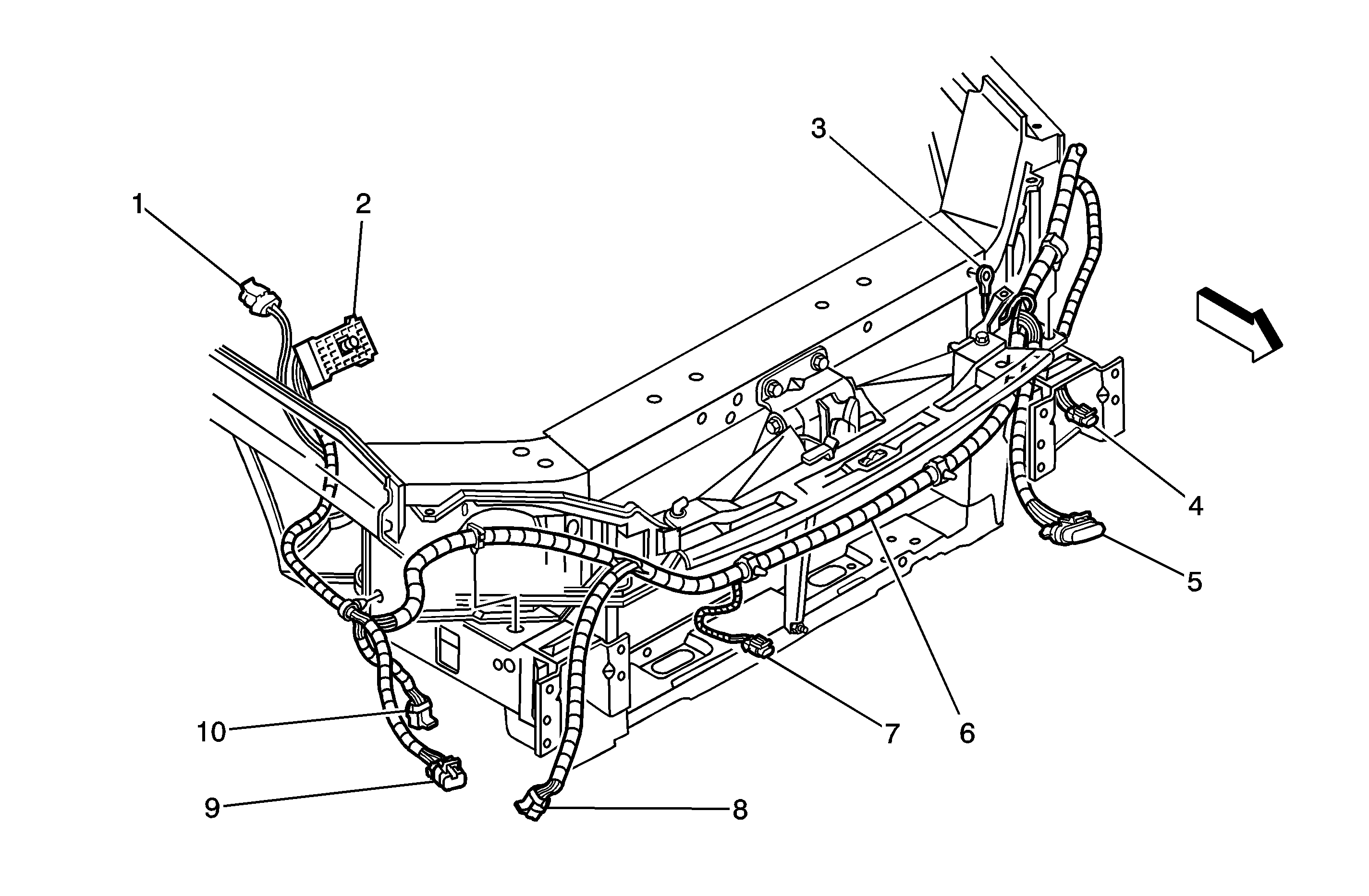 1
2
3
4
5
6
7
8
9
10