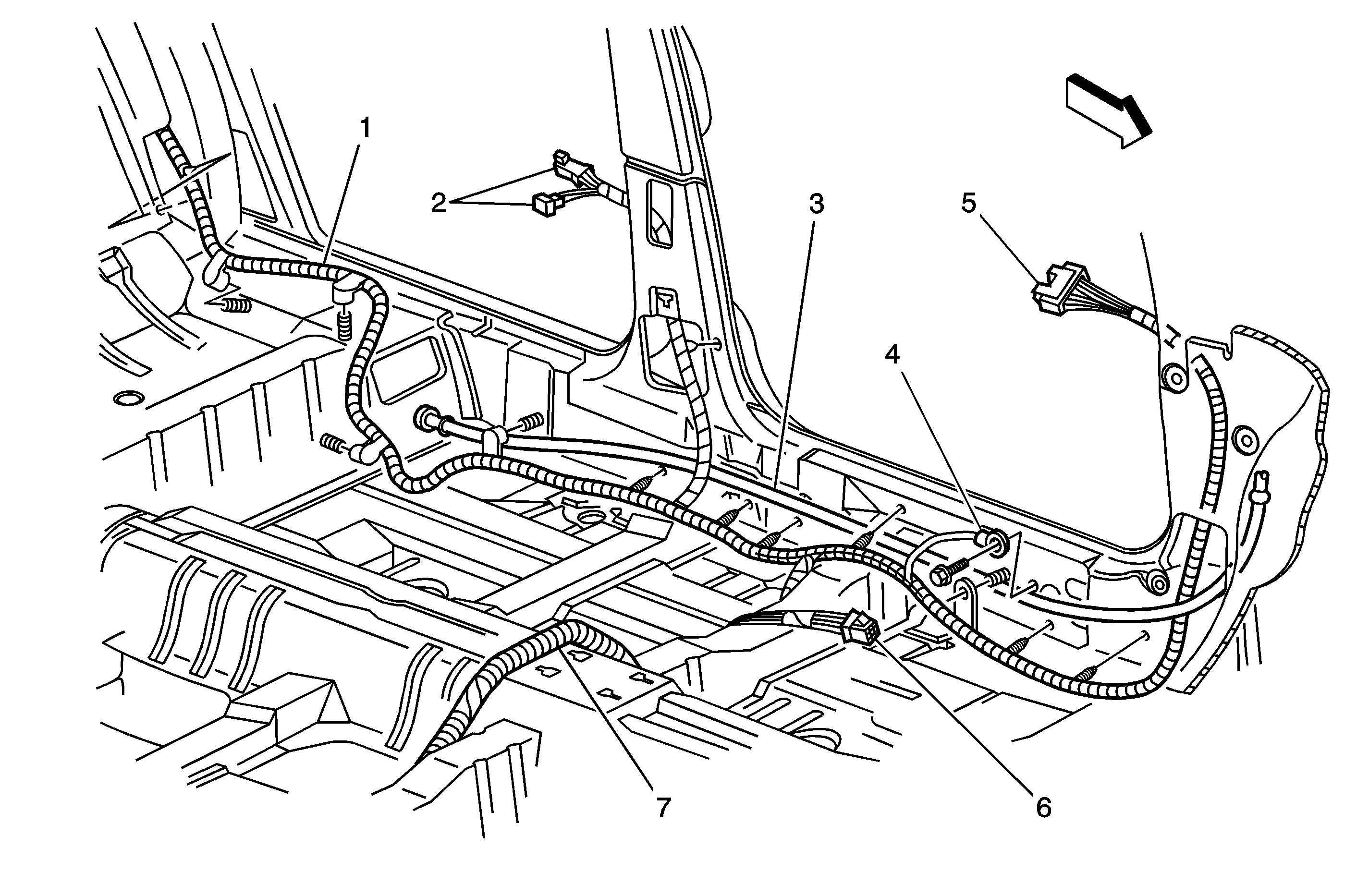 1
2
3
5
4
7
6