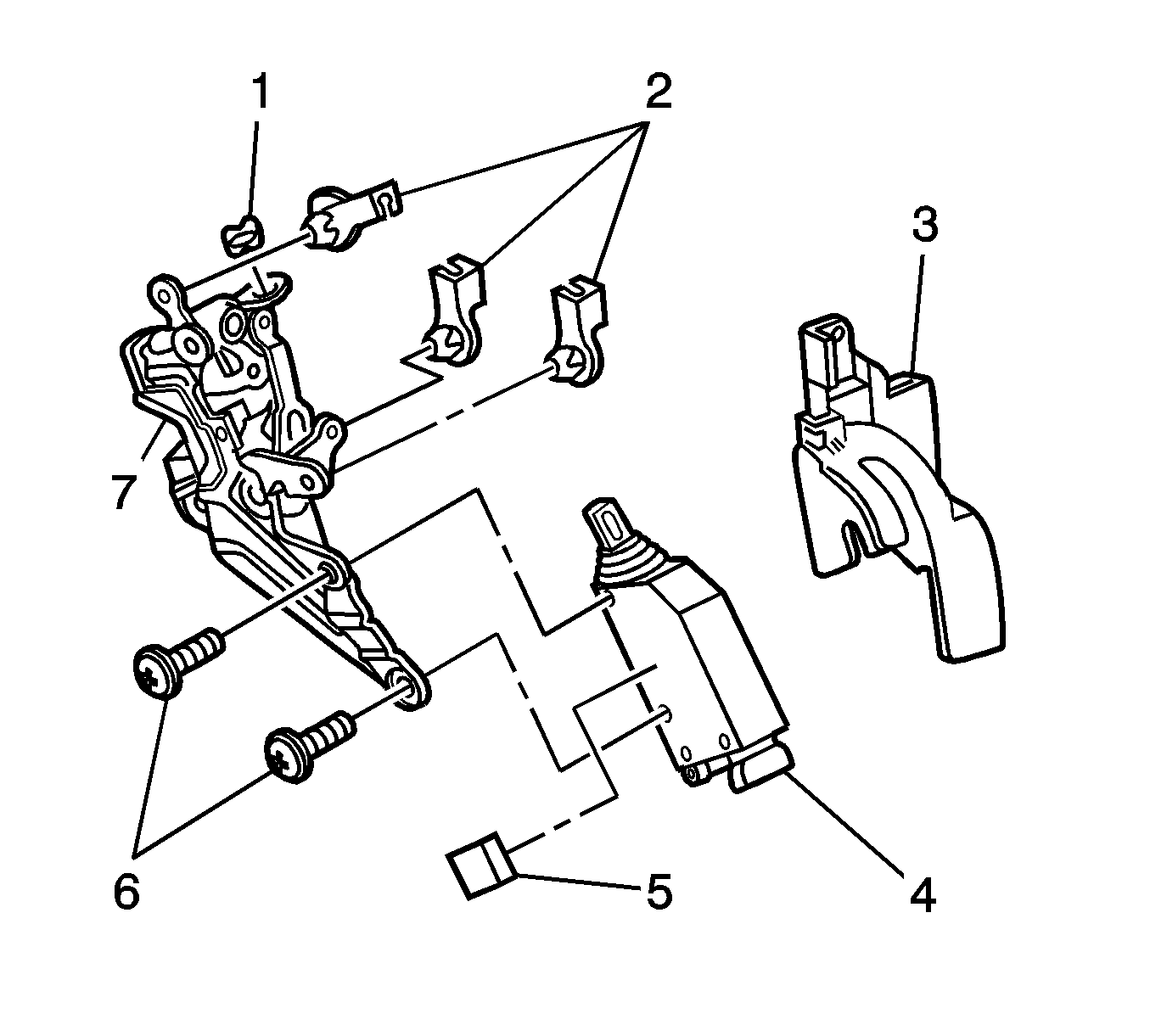 1
2
3
7
6
5
4