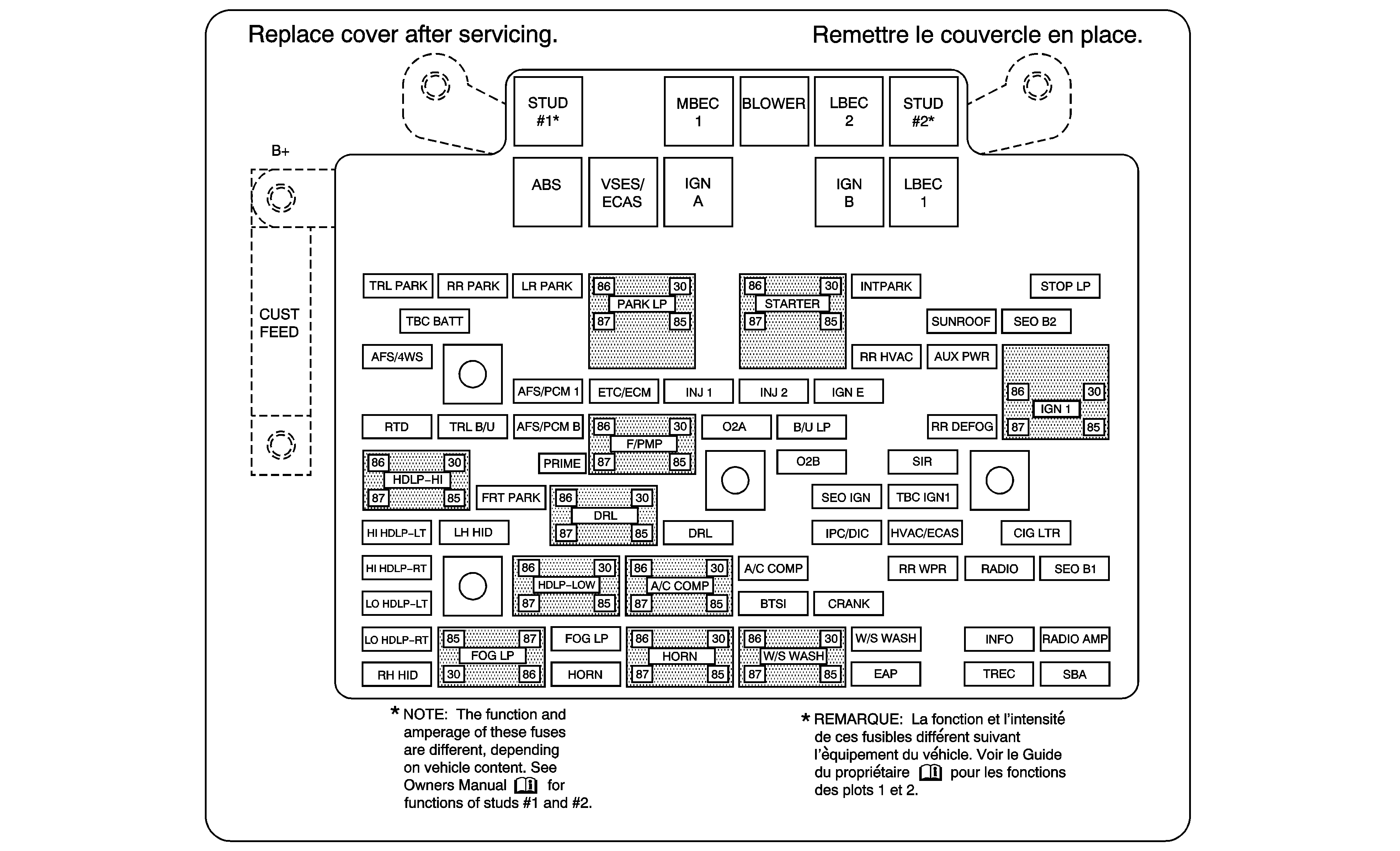 Replace cover after servicing.

Remettre le couvercle en place.

STUD #1*

MBEC 1

BLOWER

LBEC 2

STUD #2*

B+

ABS

VSES/ ECAS

IGN A

IGN B

LBEC 1

CUST FEED

TRL PARK

RR PARK

LR PARK

86 30 PARK LP 87 85

86 30 STARTER 87 85

INTPARK

STOP LP

TBC BATT

SUNROOF

SEO B2

AFS/4WS

RR HVAC

AUX PWR

AFS/PCM 1

ETC/ECM

INJ 1

INJ 2

IGN E

86 30 IGN 1 87 85

RTD

TRL B/U

AFS/PCM B

86 30 F/PMP 87 85

O2A

B/U LP

RR DEFOG

86 30 HDLP–HI 87 85

PRIME

O2B

SIR

FRT PARK

86 30 DRL 87 85

SEO IGN

TBC IGN1

HI HDLP–LT

LH HID

DRL

IPC/DIC

HVAC/ECAS

CIG LTR

HI HDLP–RT

86 30 HDLP–LOW 87 85

86 30 A/C COMP 87 85

A/C COMP

RR WPR

RADIO

SEO B1

LO HDLP–LT

BTSI

CRANK

LO HDLP–RT

85 87 FOG LP 30 86

FOG LP

86 30 HORN 87 85

86 30 W/S WASH 87 85

W/S WASH

INFO

RADIO AMP

RH HID

HORN

EAP

TREC

SBA

* NOTE: The function and amperage of these fuses are different, depending on vehicle content. See Owners Manual for functions of studs #1 and #2.

* REMARQUE: La fonction et l'intensité de ces fusibles diffèrent suivant l'èquipement du véhicle. Voir le Guide du propriétaire pour les fonctions des plots 1 et 2.