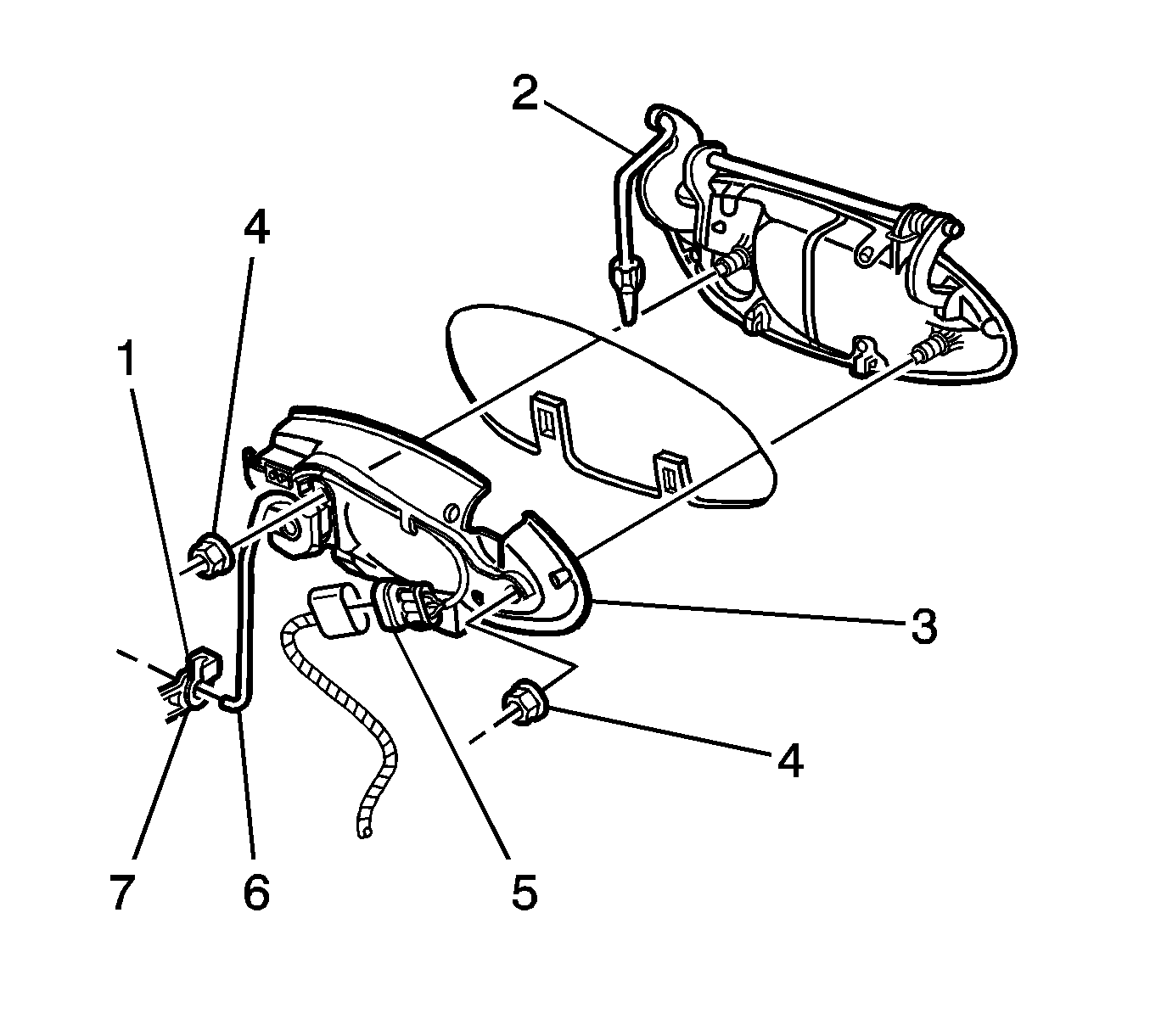 2
4
1
3
4
7
6
5