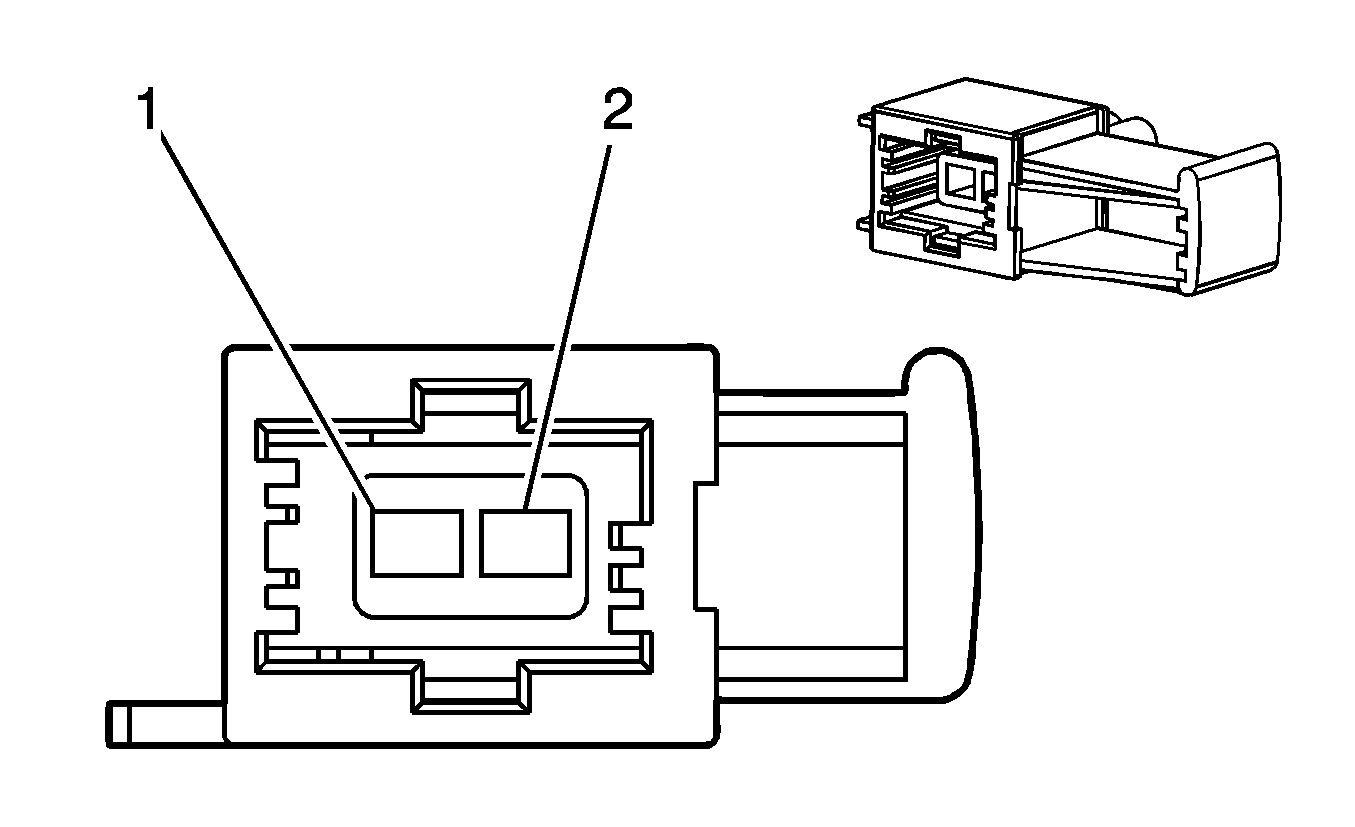 1
2