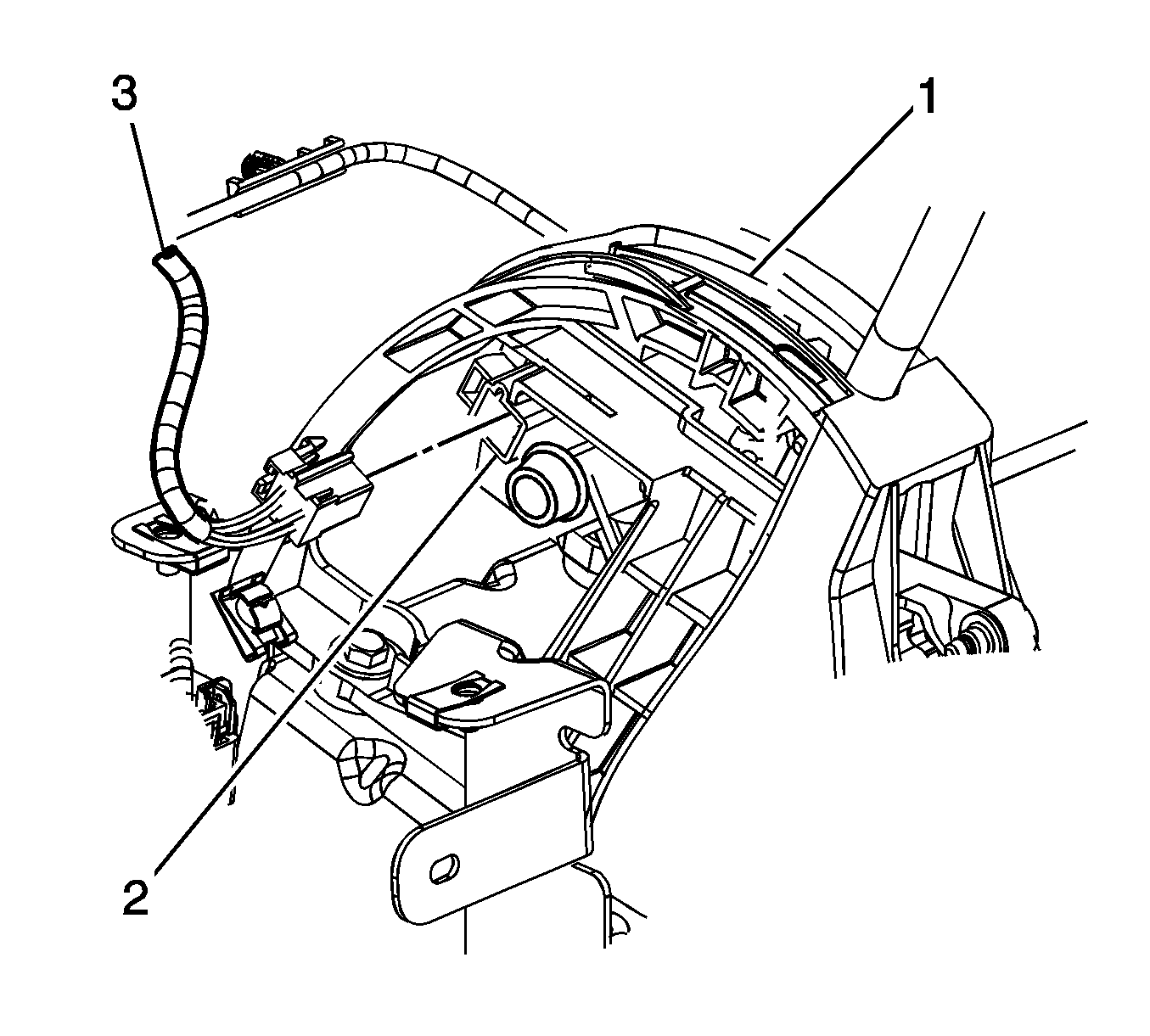 3

1

2