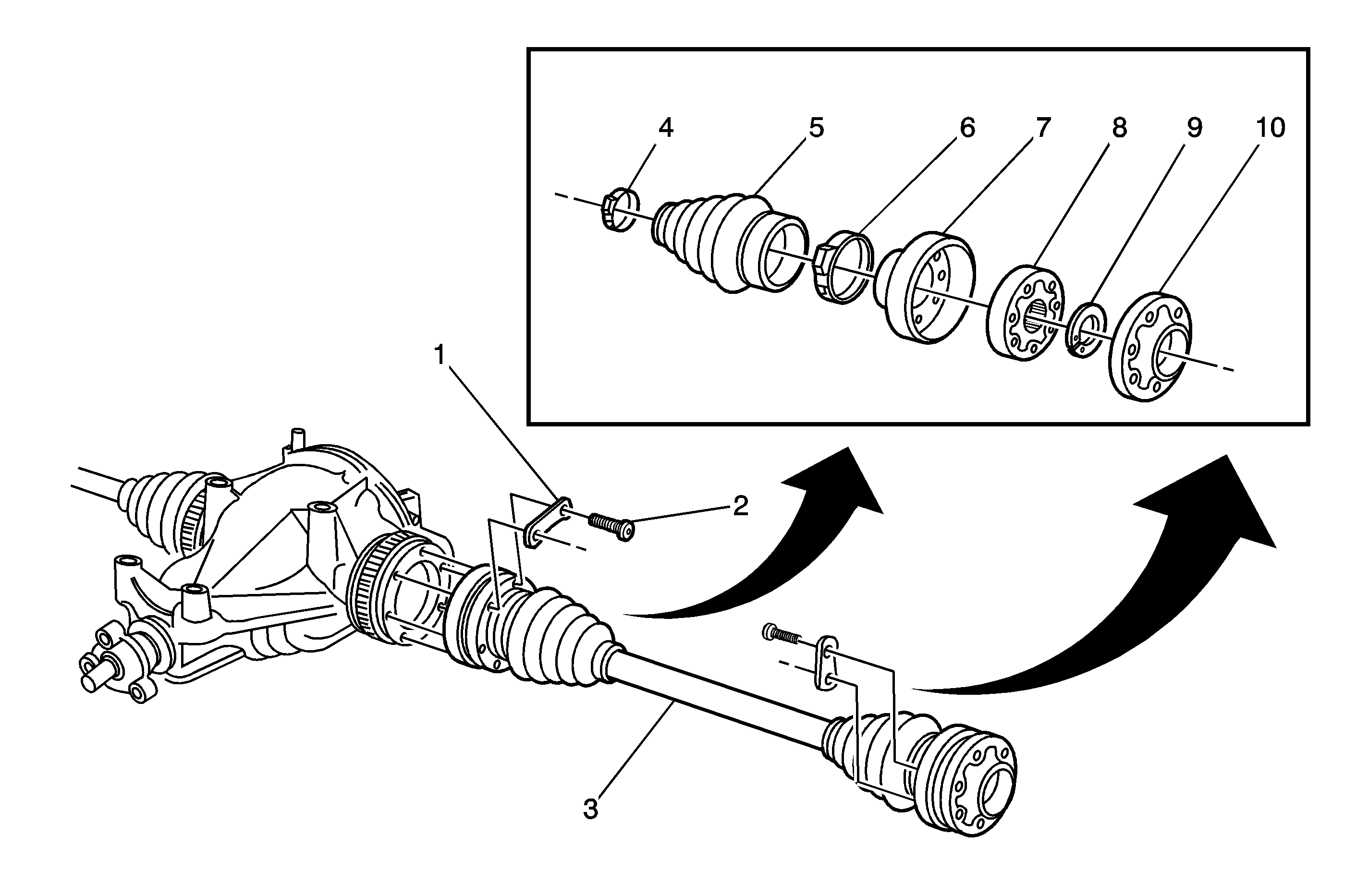 4
5
6
7
8
9
10
1
2
3