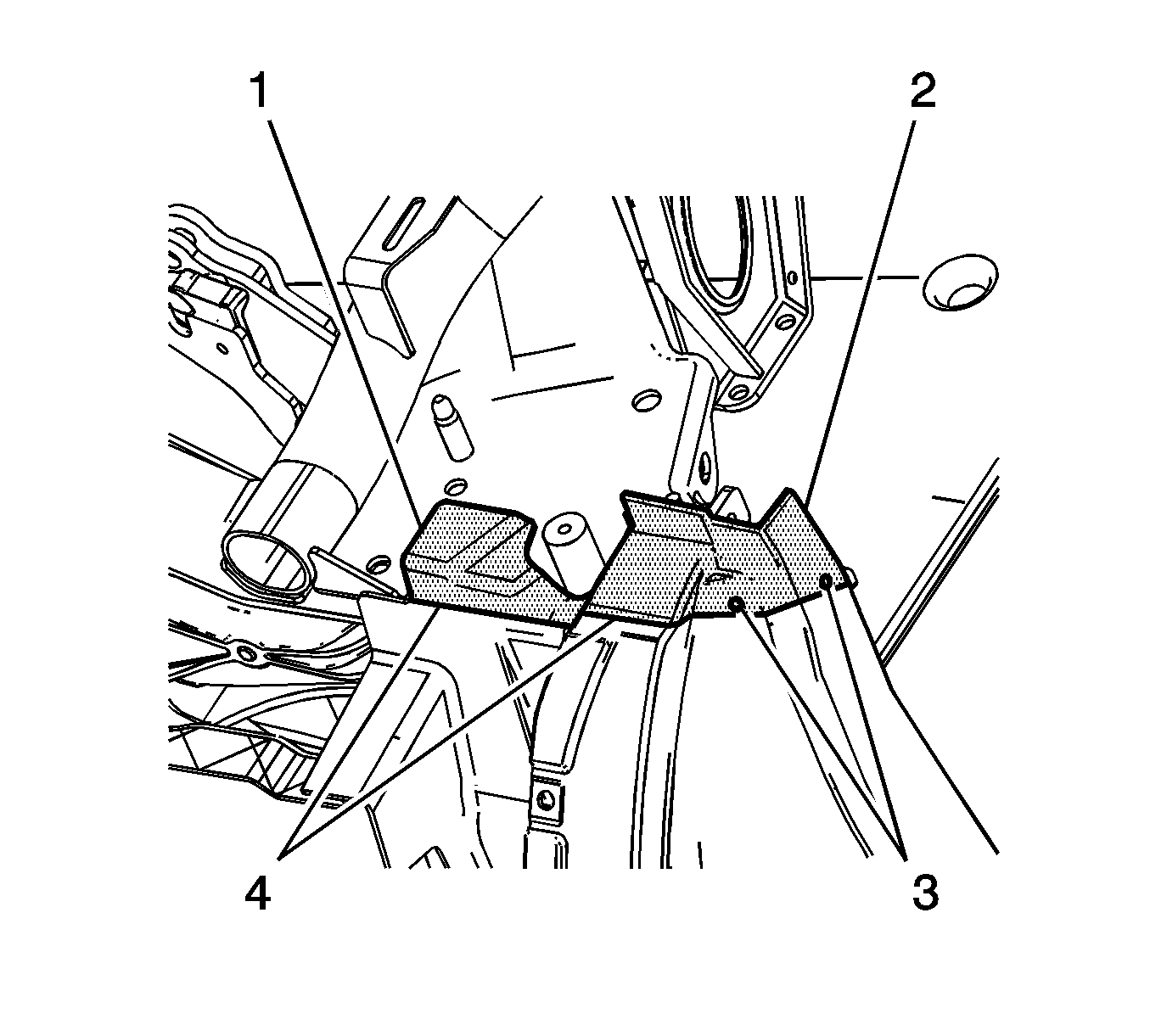 1
2
4
3