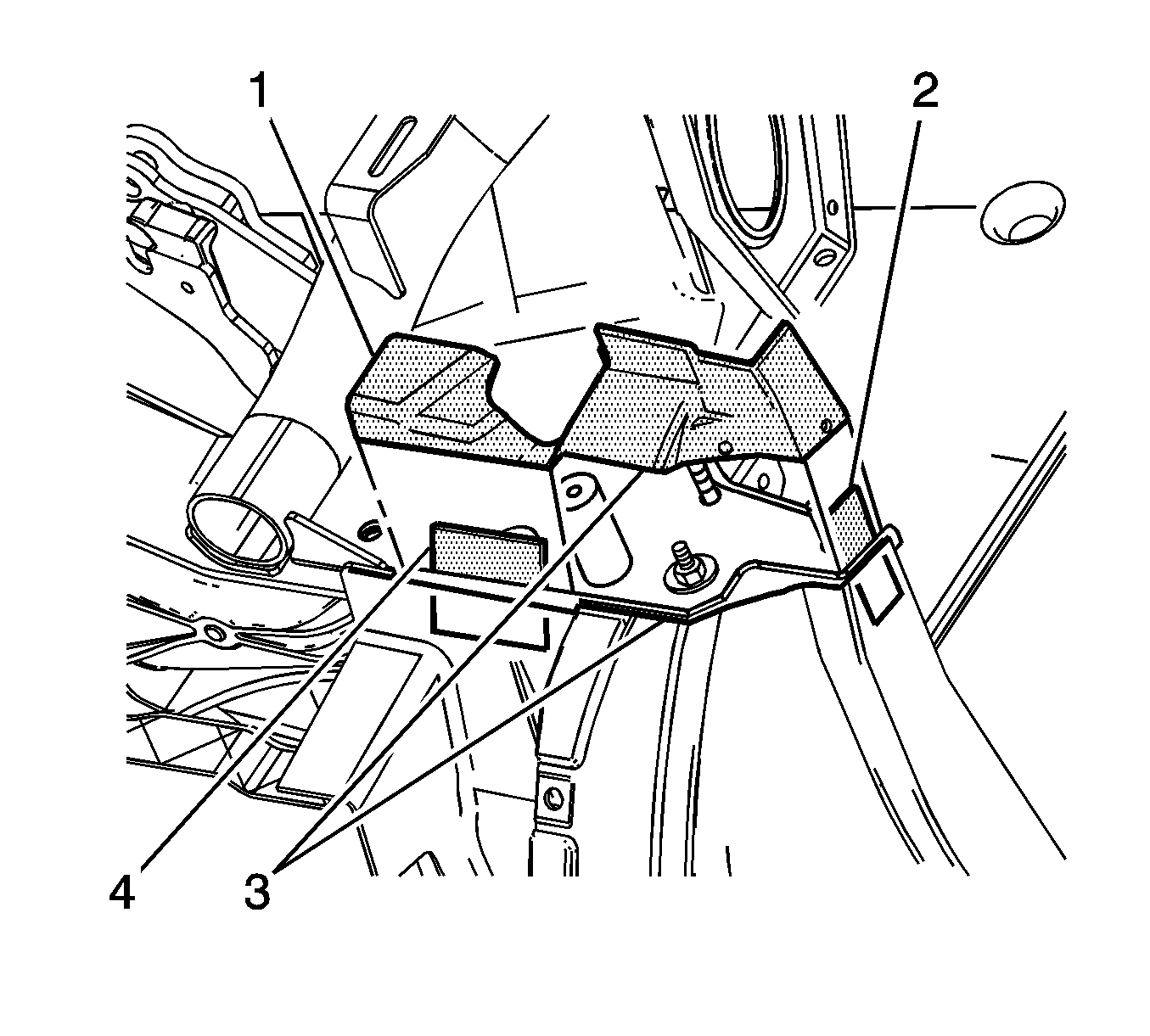 1
2
4
3