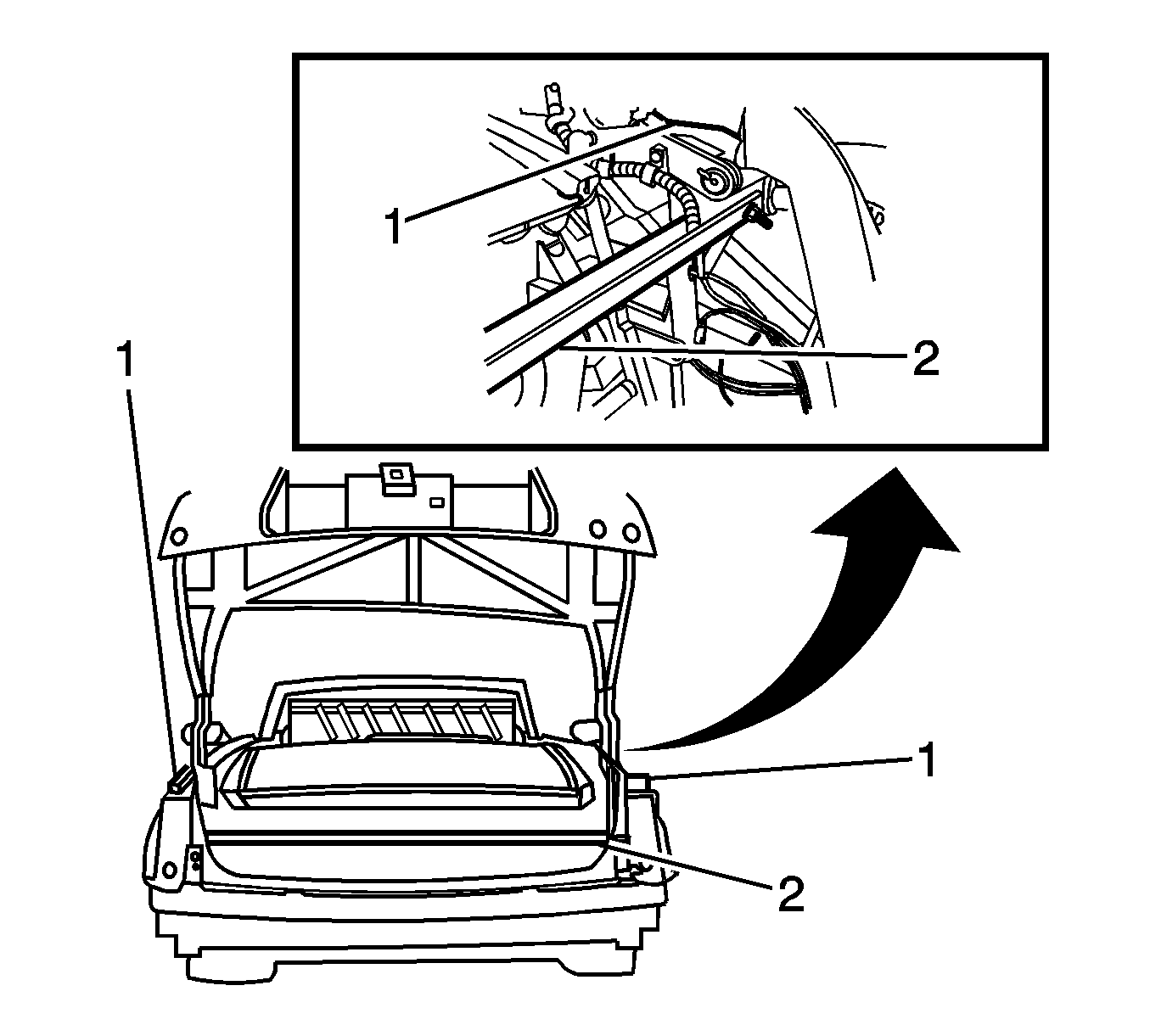 1
2
1
1
2