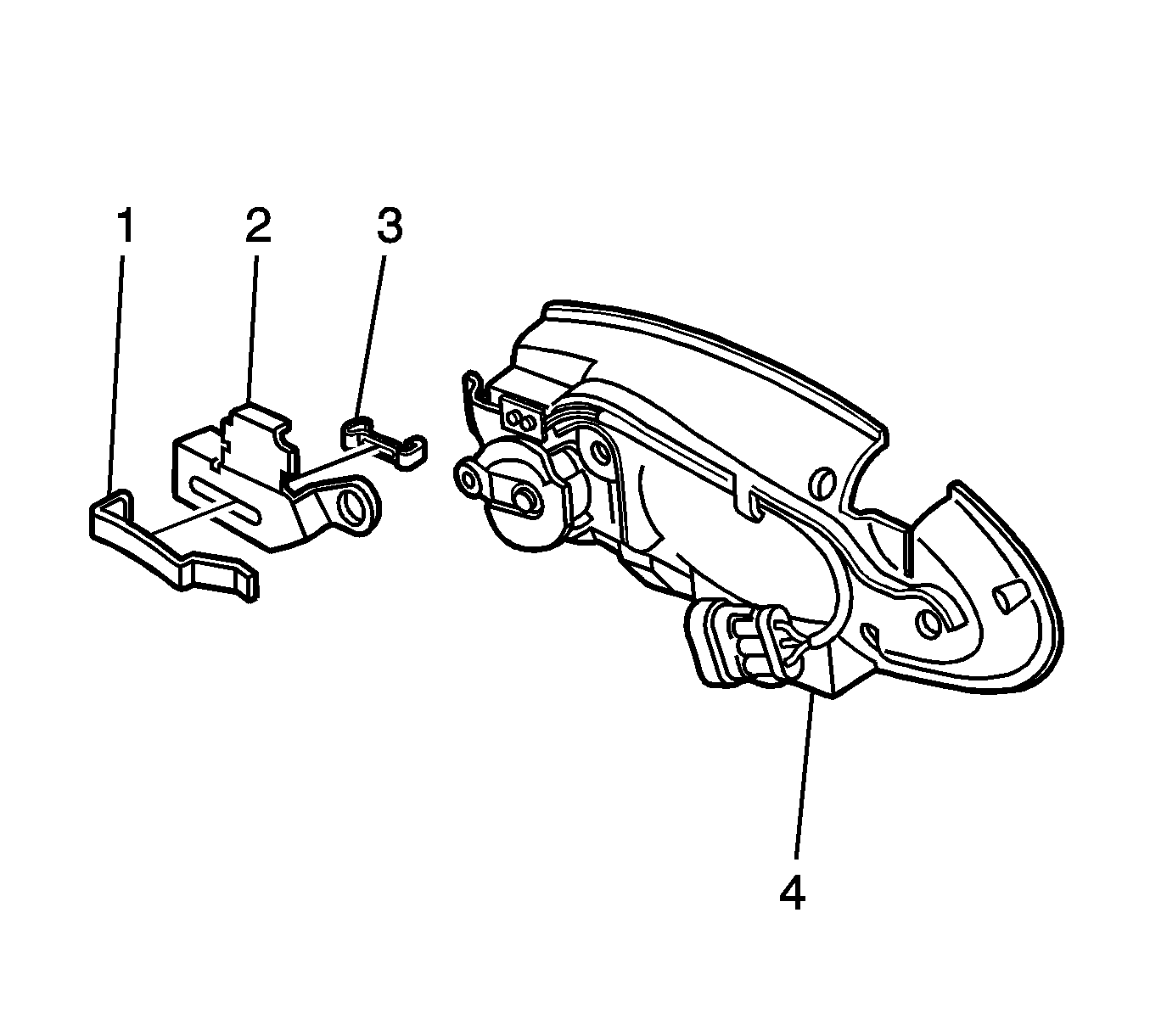 1
2
3
4