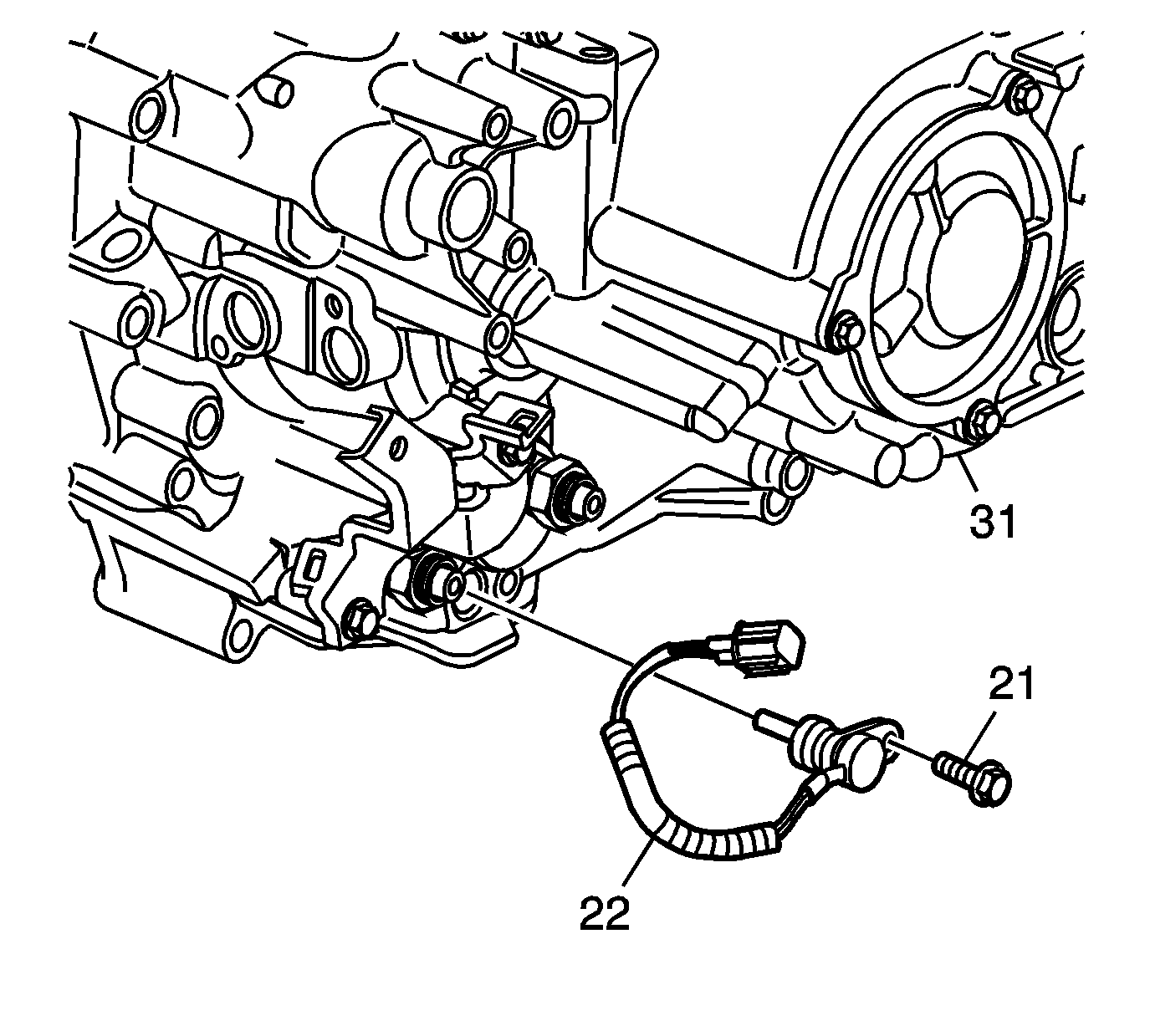 31
21
22