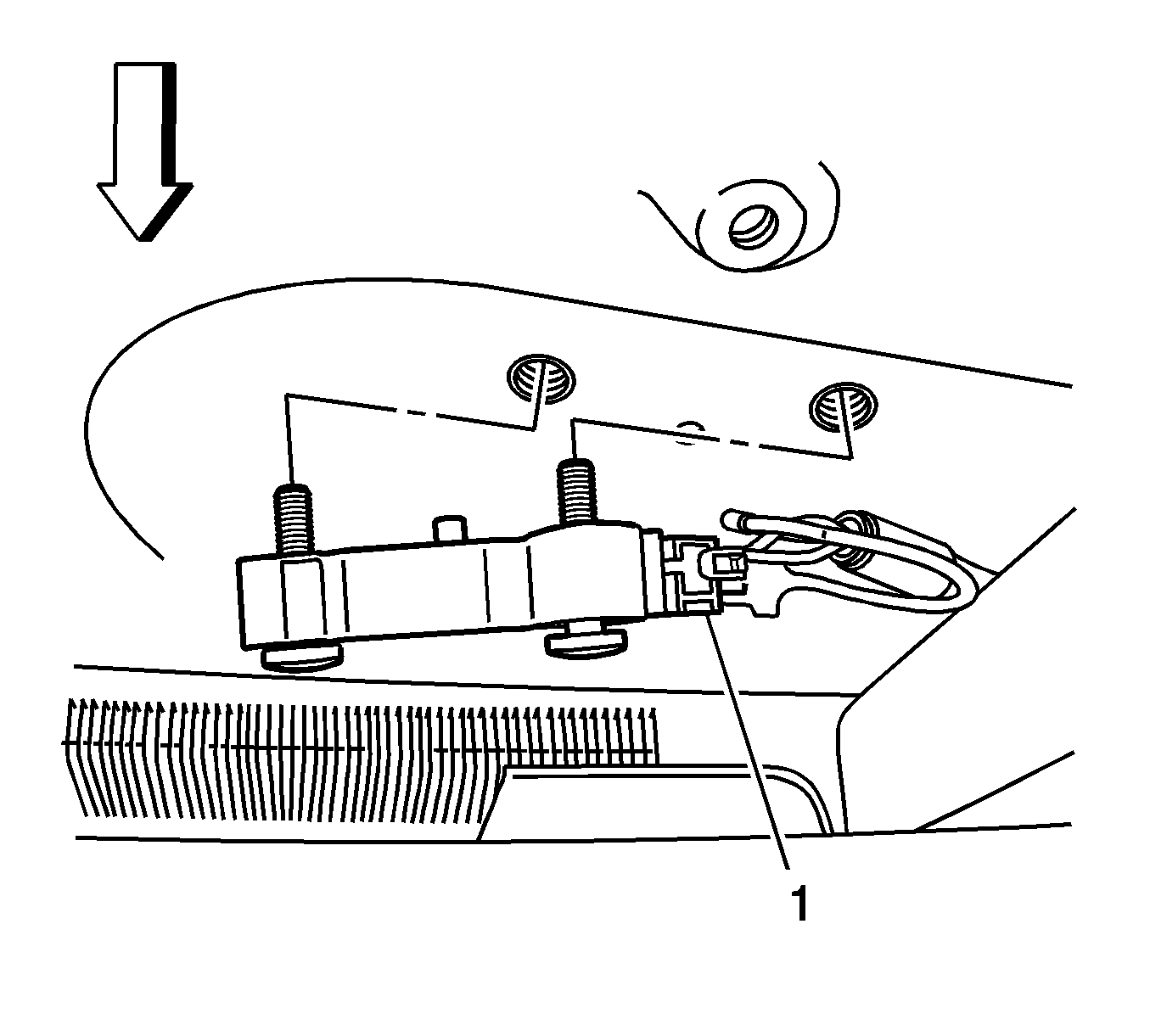 1