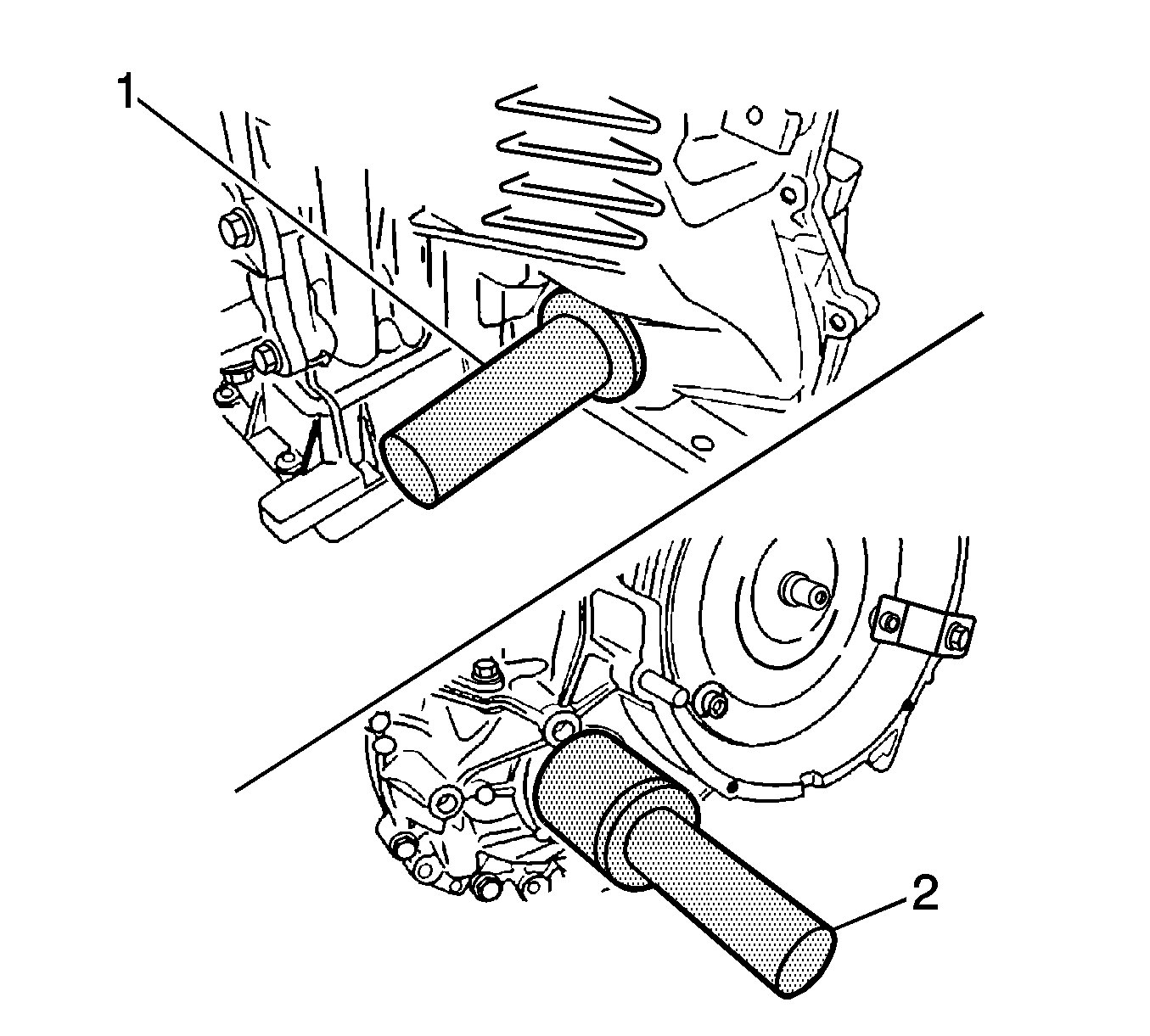 1

2