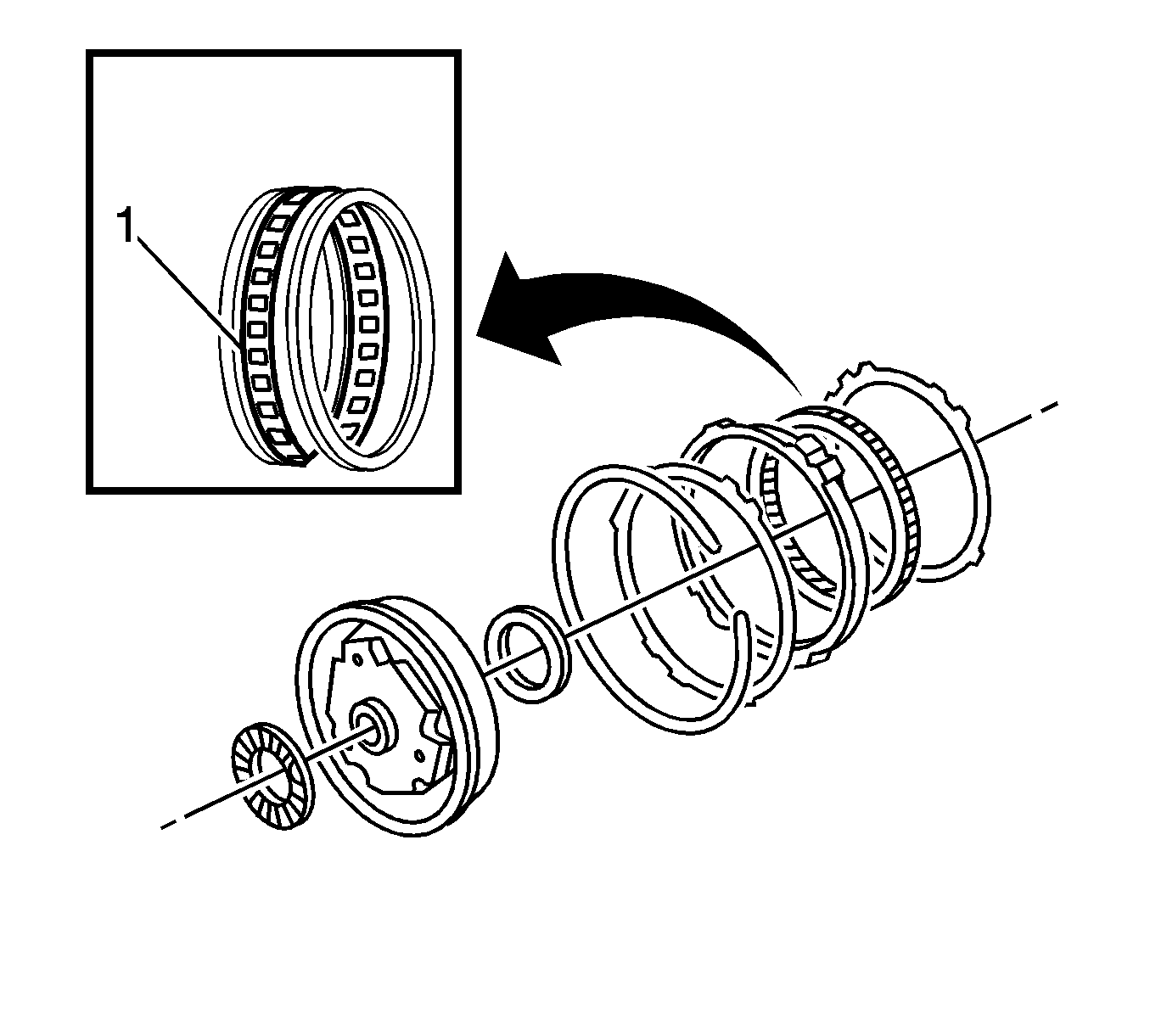 1