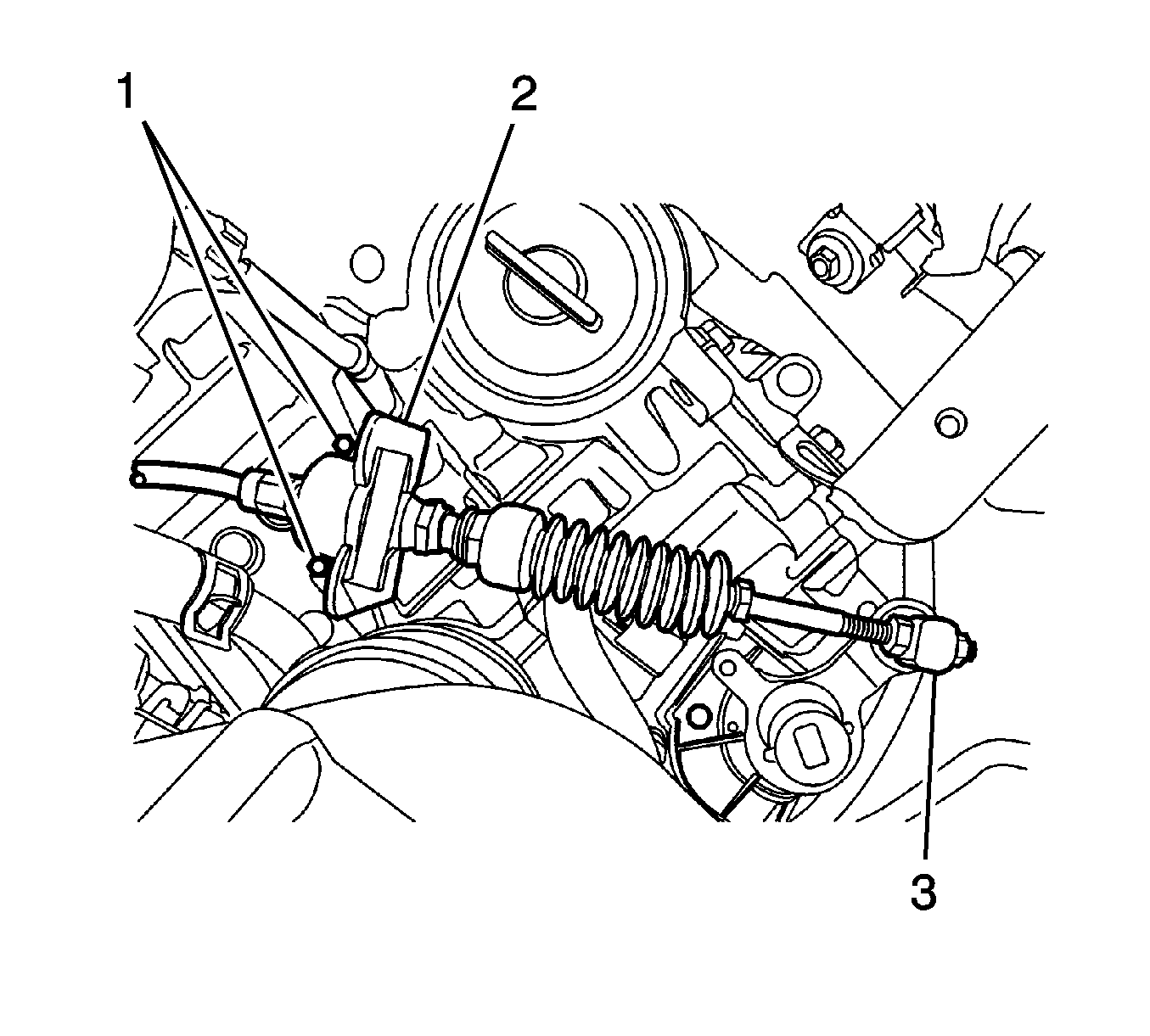 1
2
3