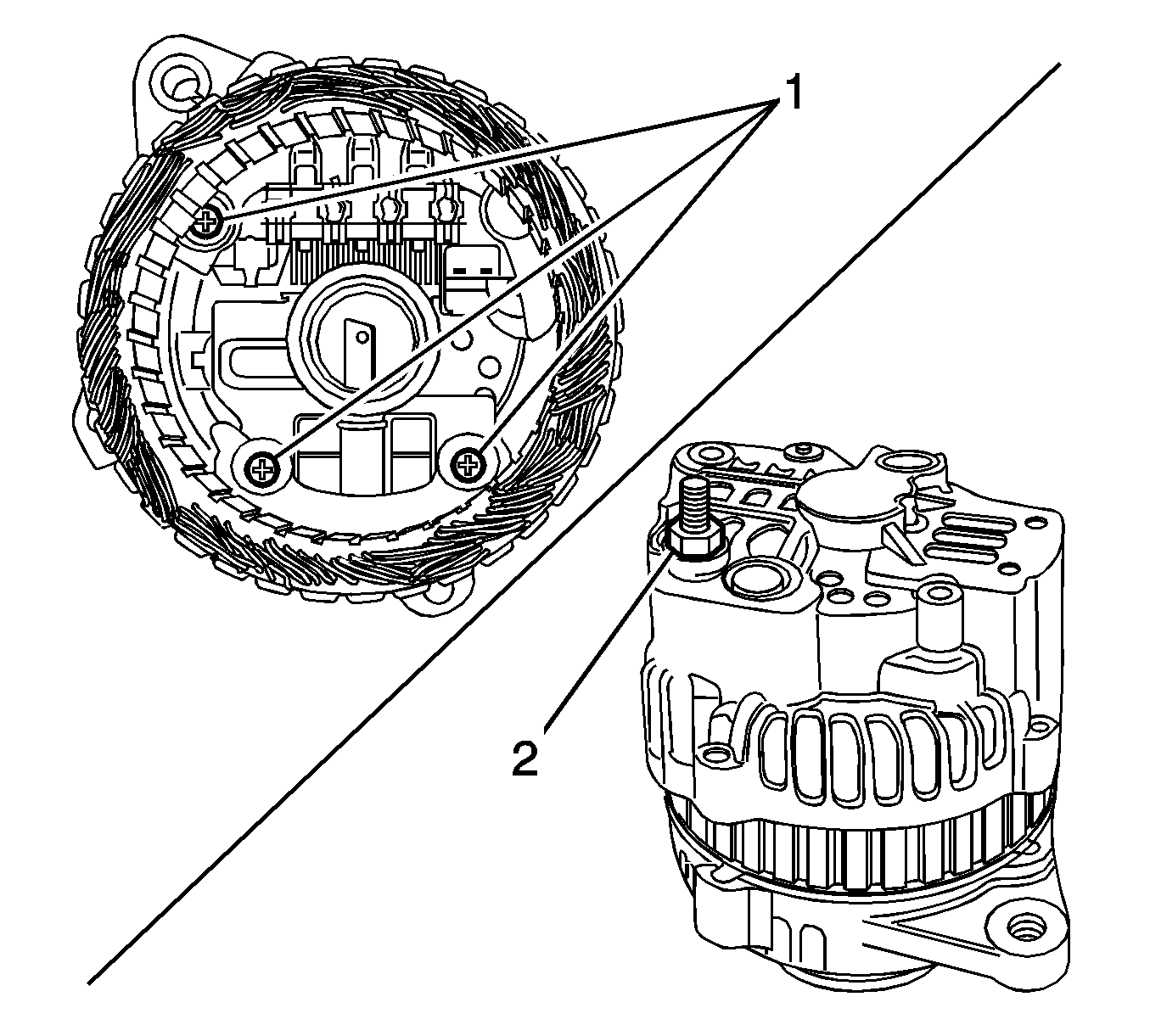 1

2